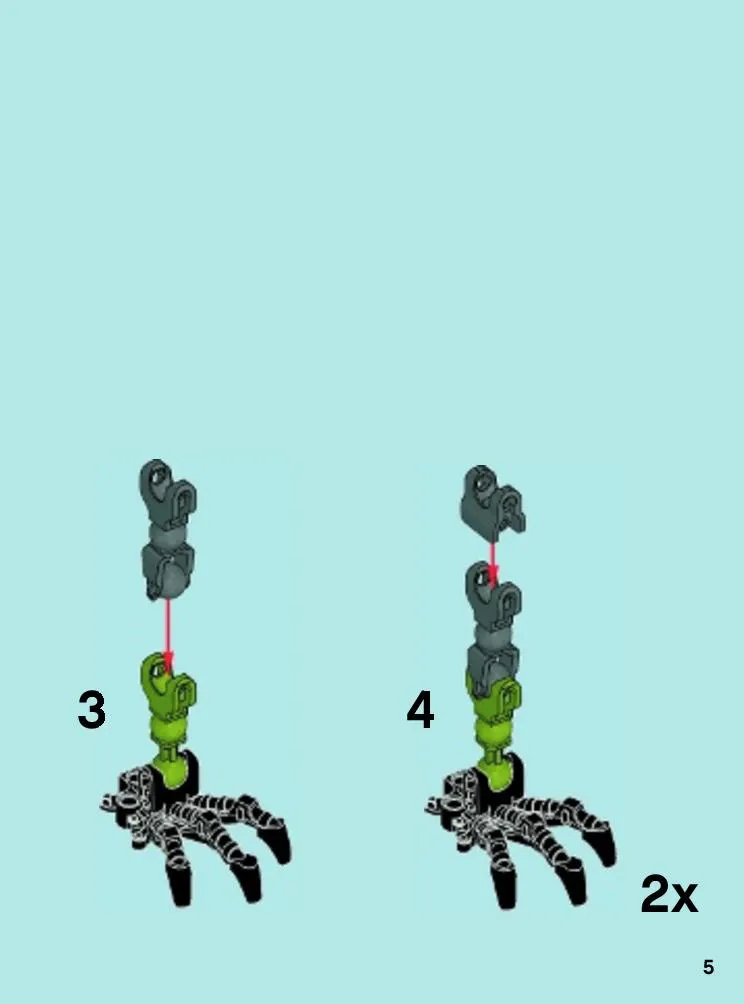 3

4

2x

5