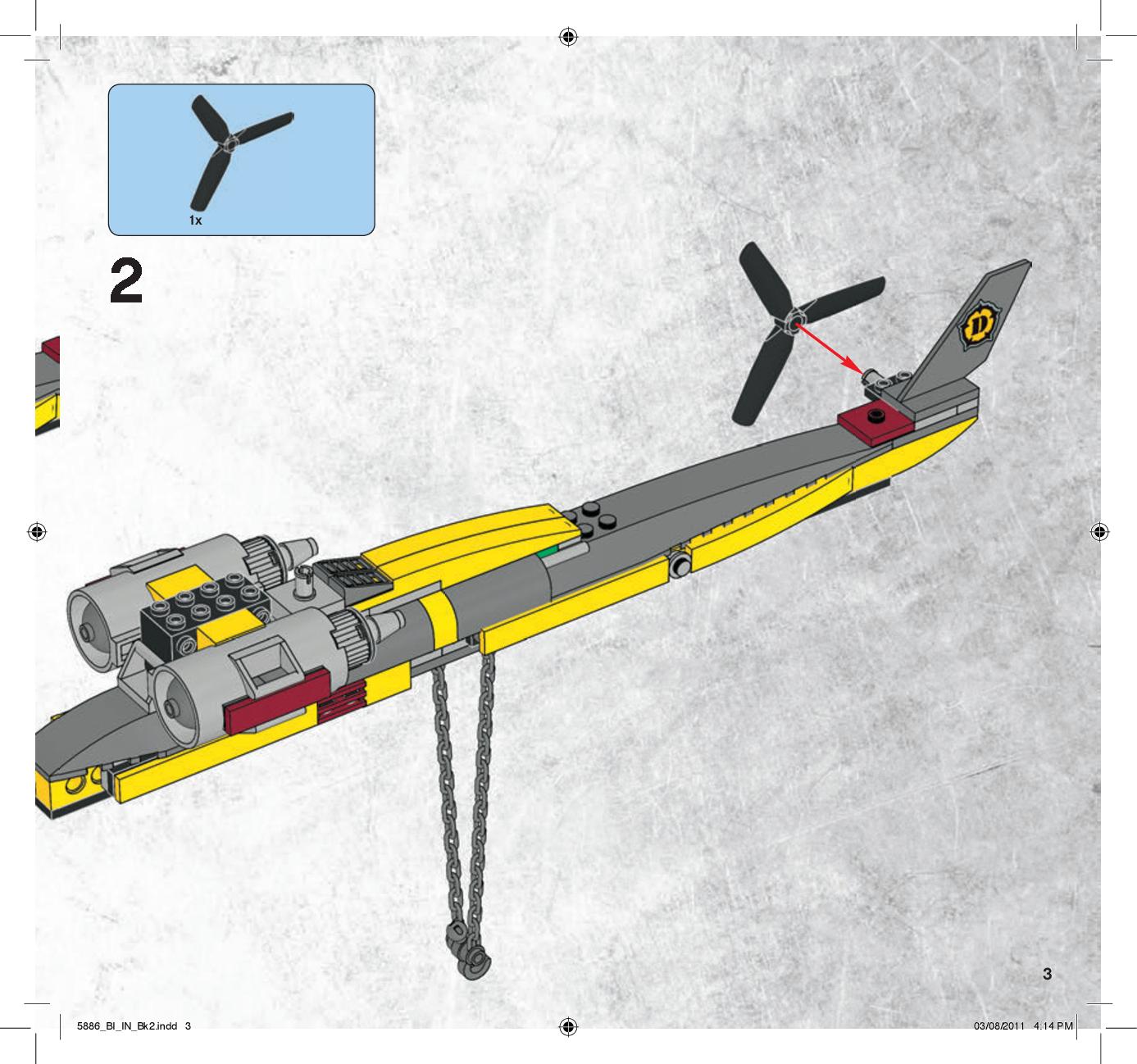 1x

2

D

3

5886_BI_IN_Bk2.indd 3

03/08/2011 4:14 PM