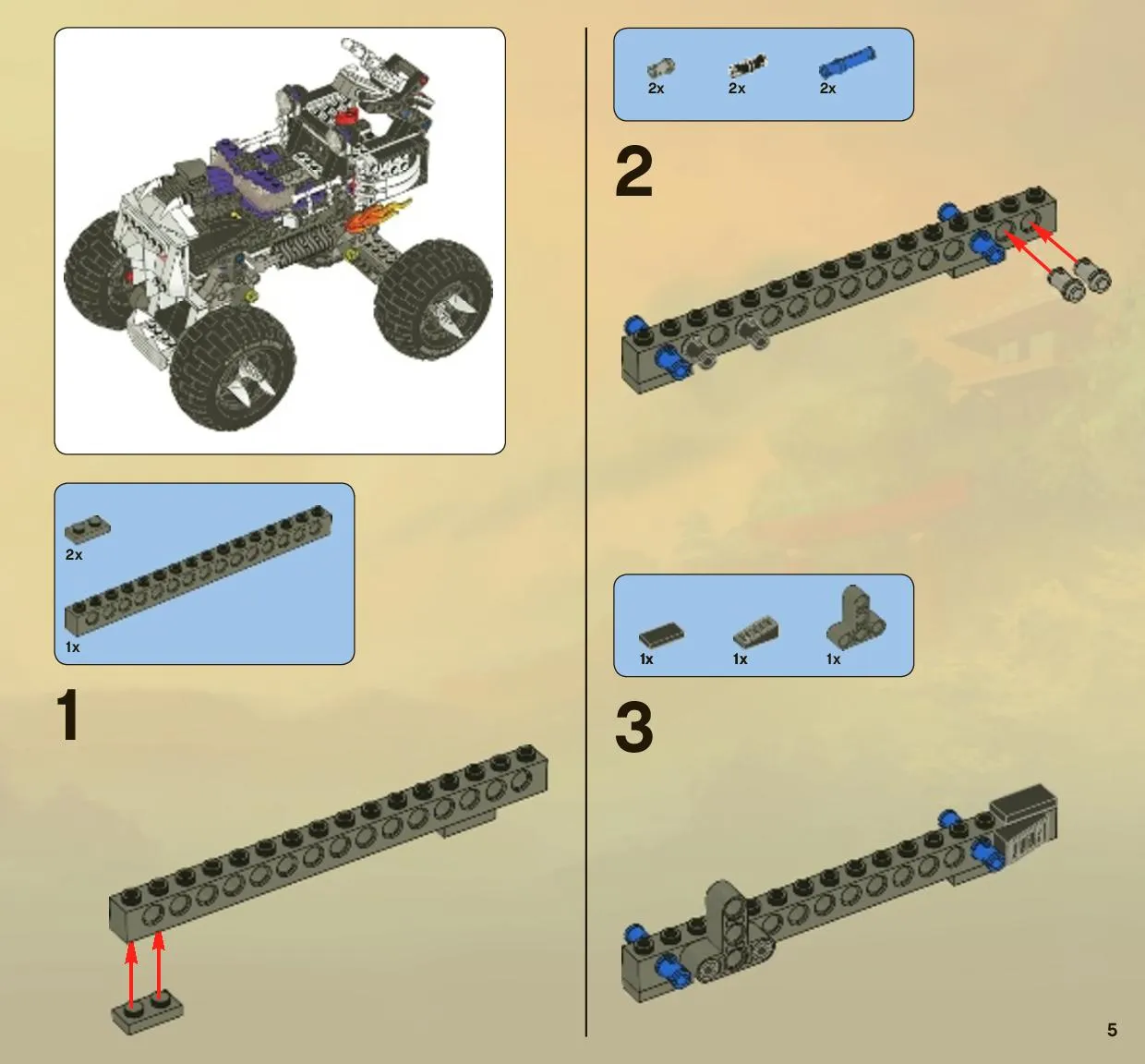 2x

1x

1

2x 2x 2x

2

1x 1x 1x

3

5