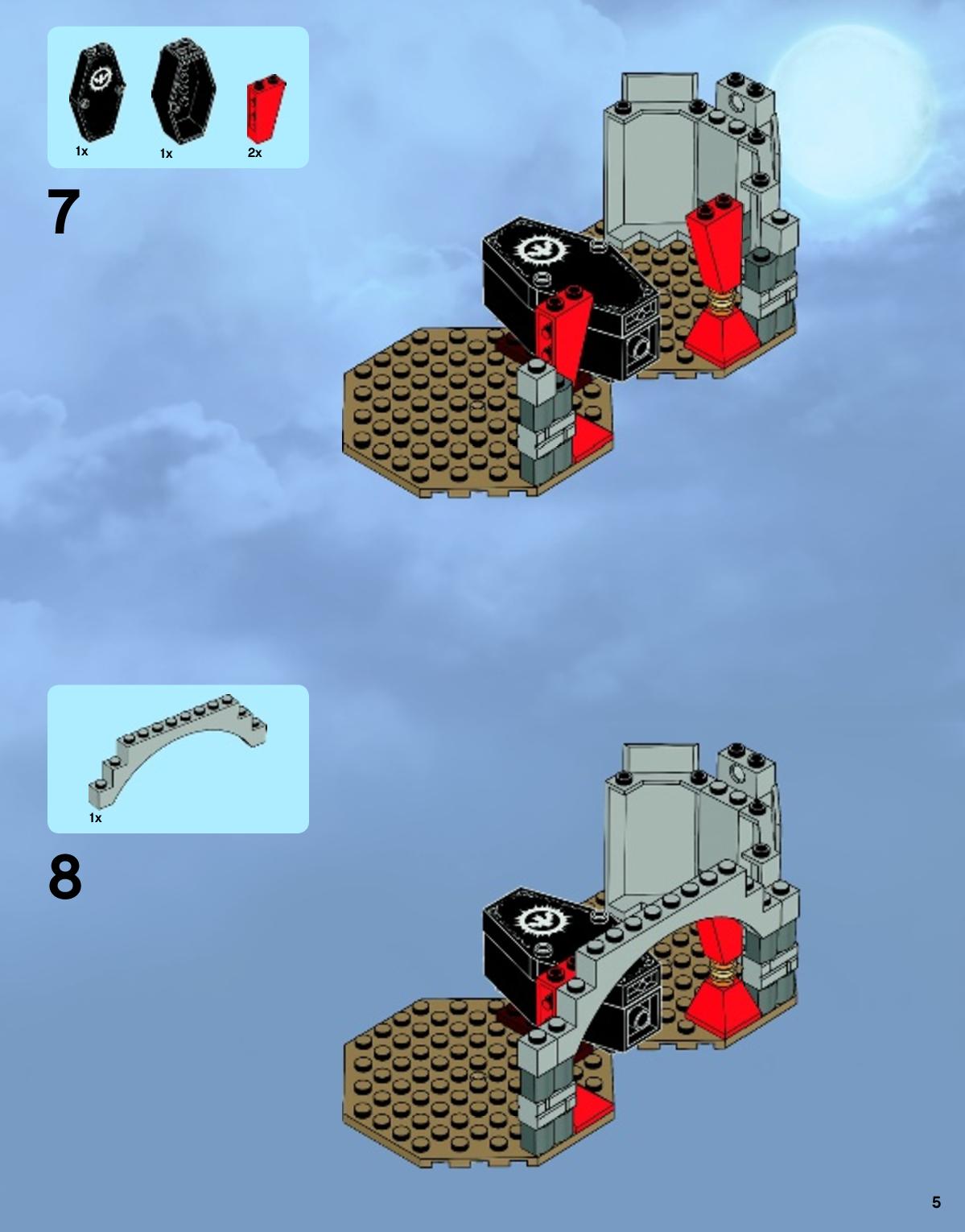 1x 1x 2x

7

1x

8

5