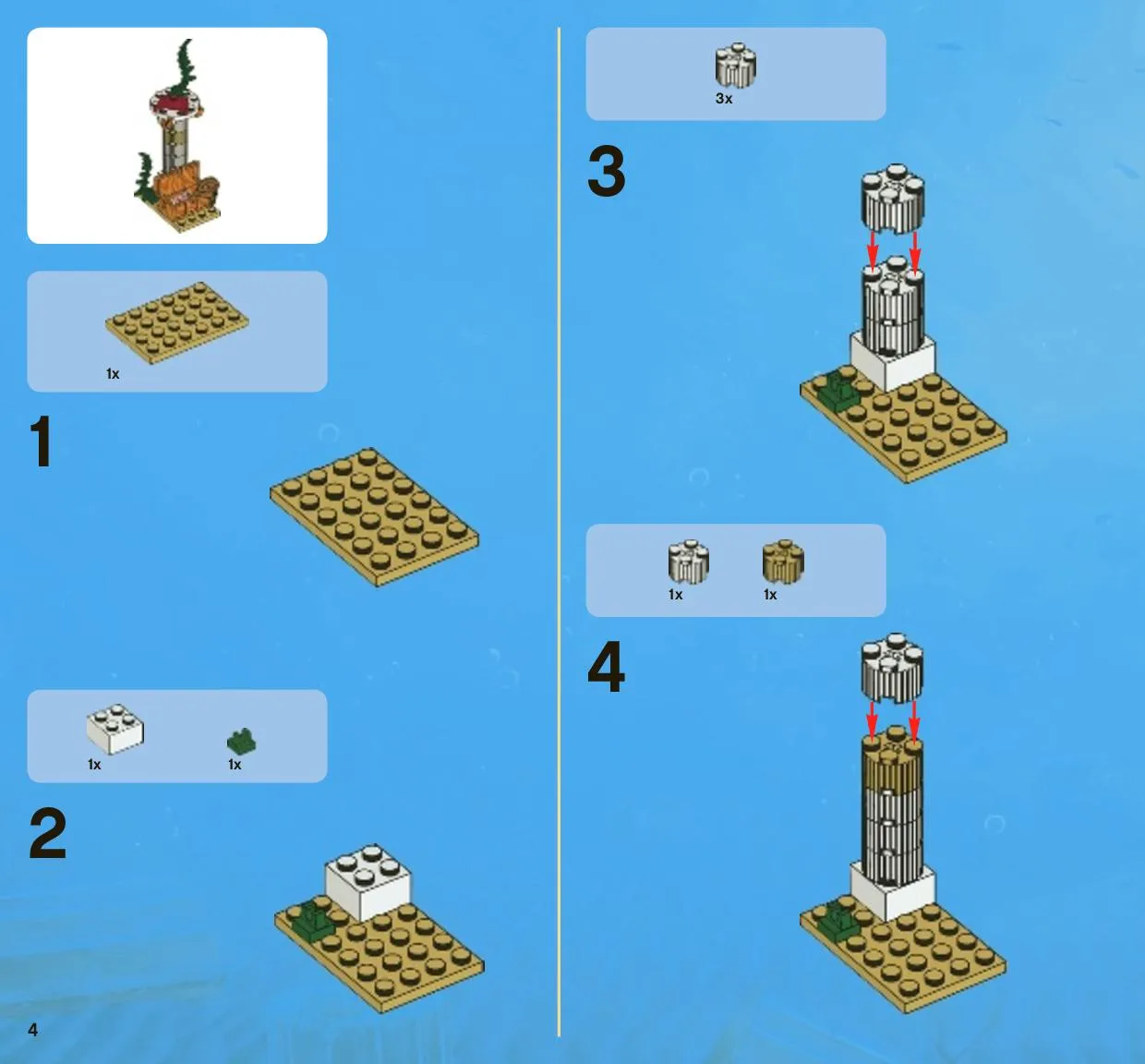 1x

1

1x
1x

2

4

3x

3

1x
1x

4