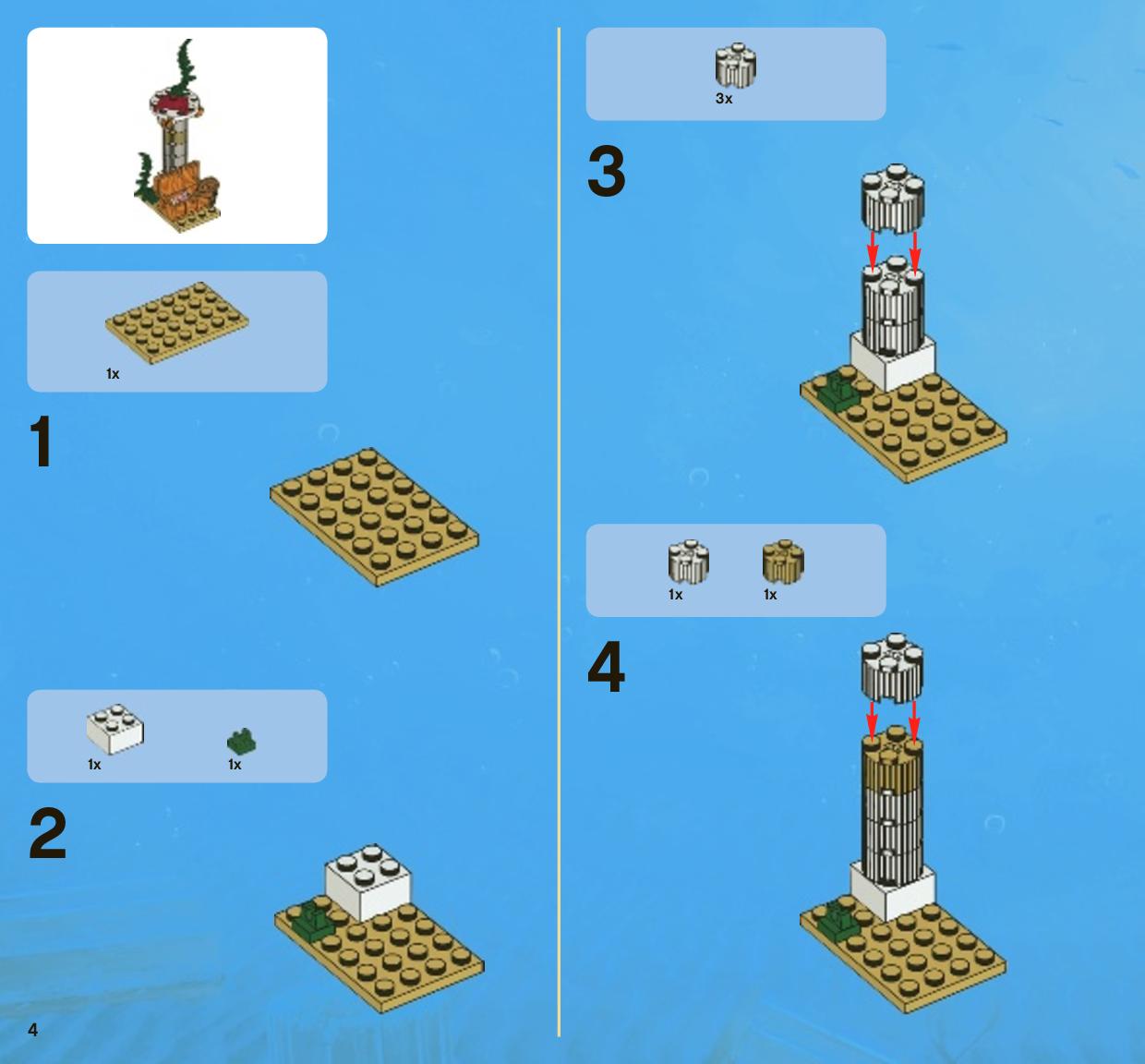 1x

1

1x 1x

2

4

3x

3

1x 1x

4