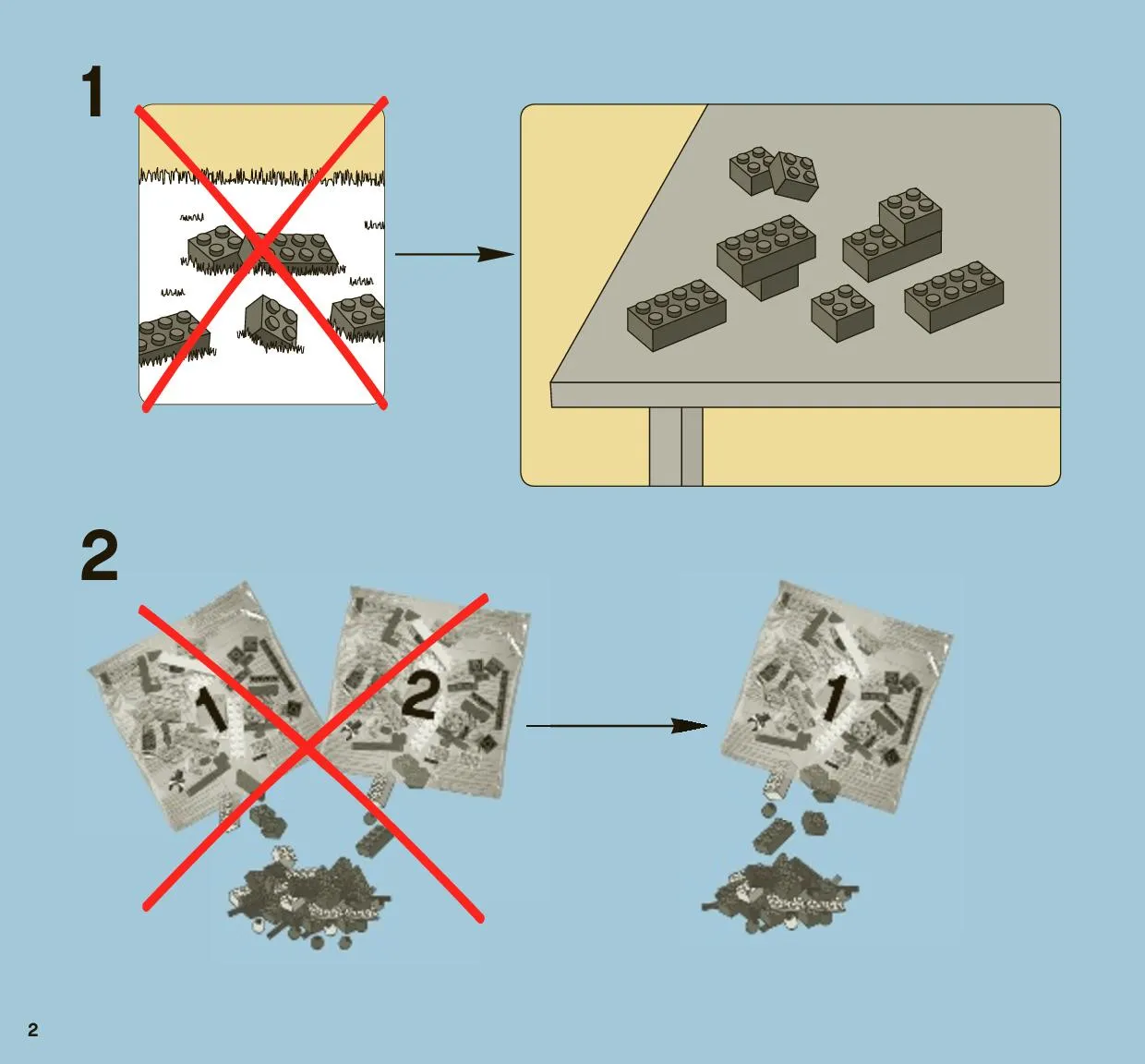 1

2

1

2

1

2