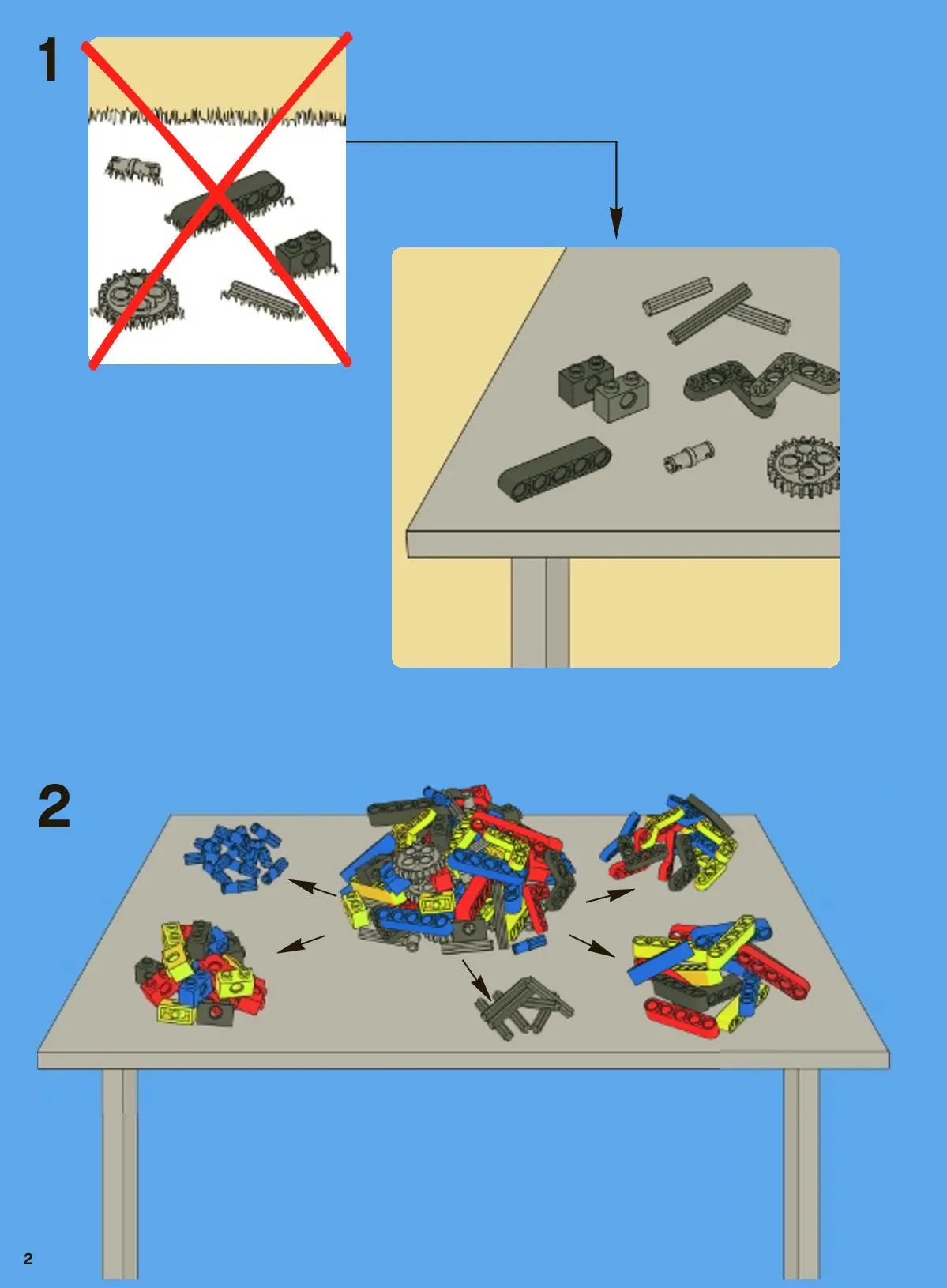 1

2

2