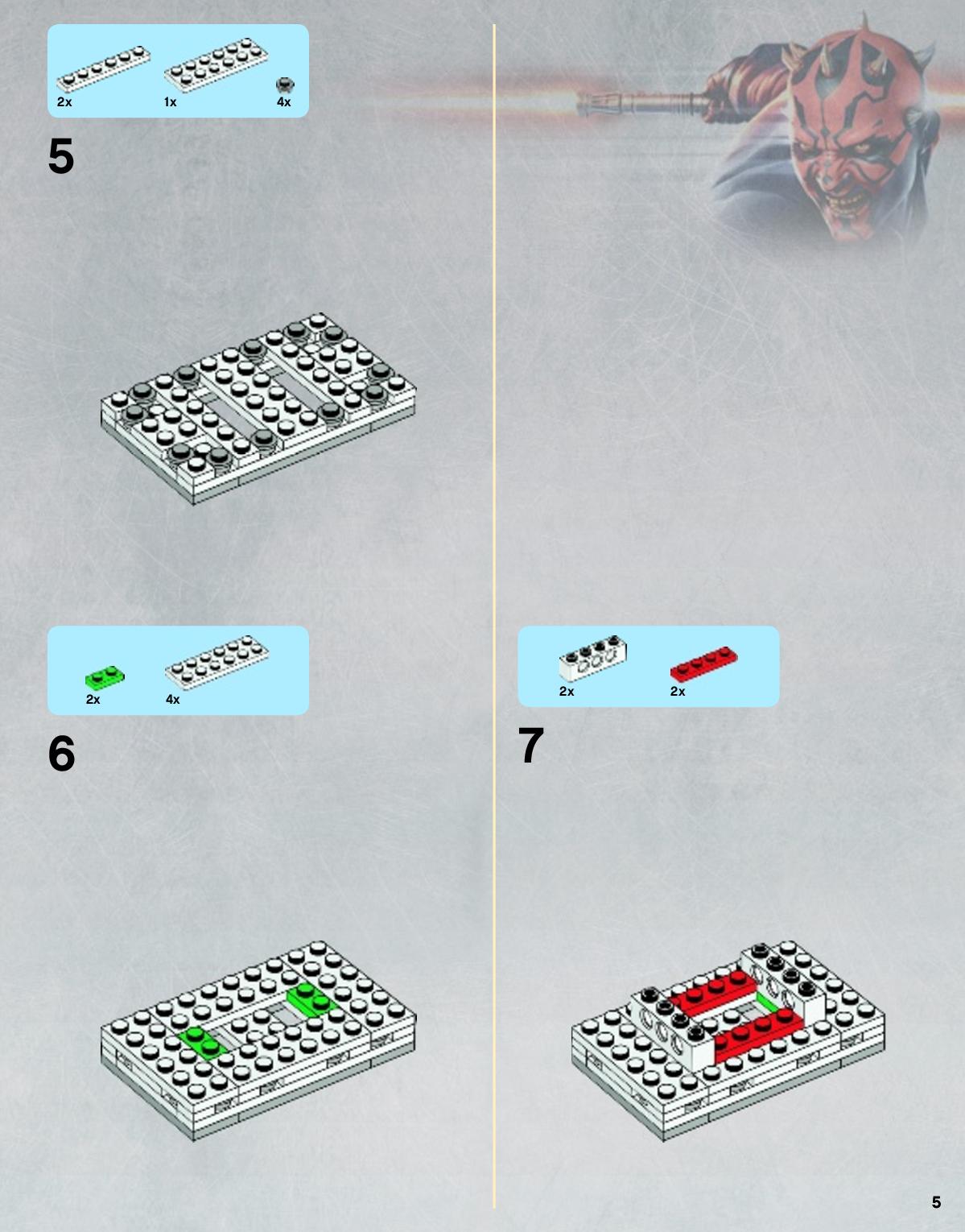 2x 1x 4x

5

2x 4x

6

2x 2x

7

5