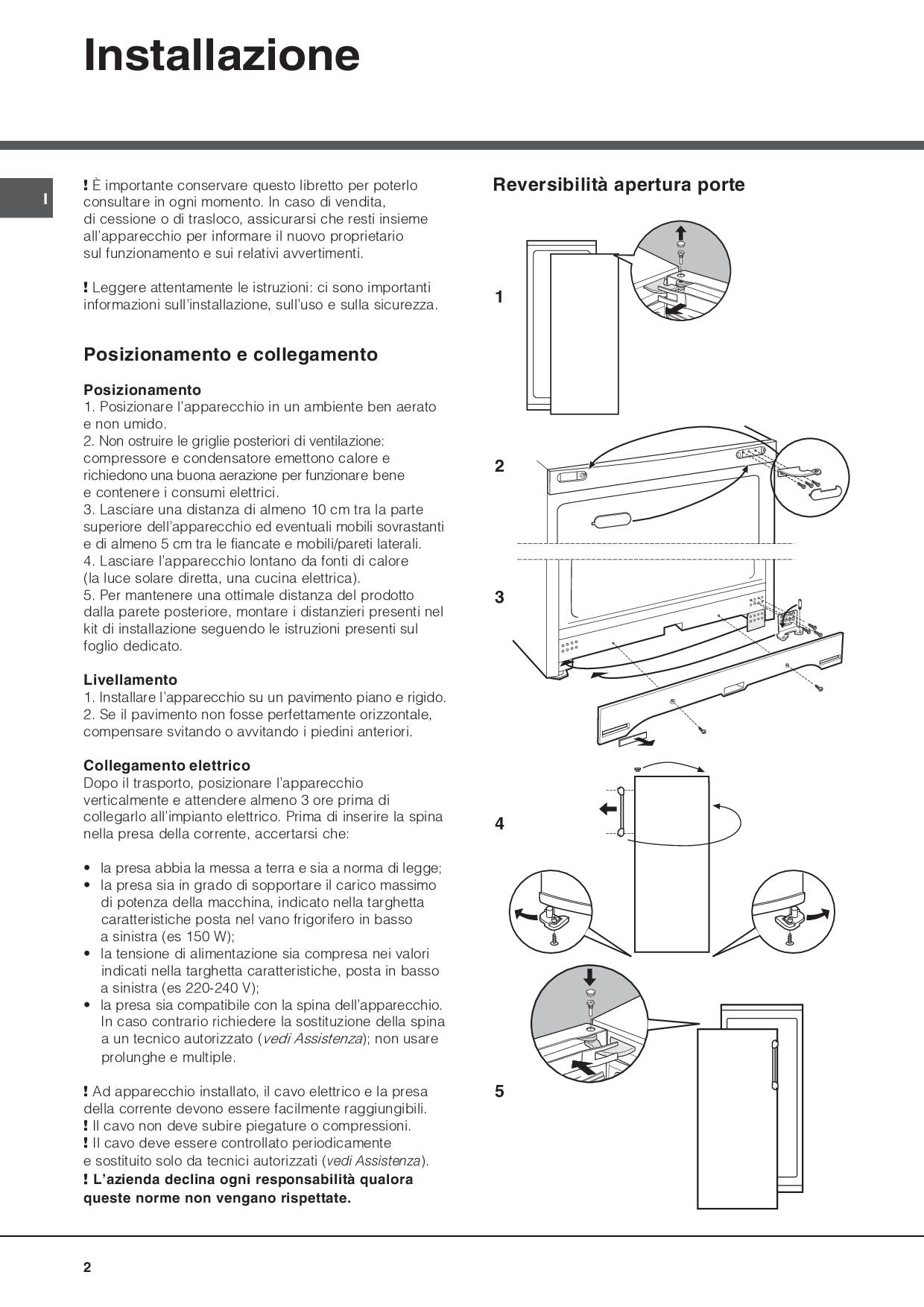 Installazione

I

! È importante conservare questo libretto per poterlo consultare in ogni momento. In caso di vendita, di cessione o di trasloco, assicurarsi che resti insieme all'apparecchio per informare il nuovo proprietario sul funzionamento e sui relativi avvertimenti.

! Leggere attentamente le istruzioni: ci sono importanti informazioni sull'installazione, sull'uso e sulla sicurezza.

Posizionamento e collegamento

Posizionamento
1. Posizionare l'apparecchio in un ambiente ben aerato e non umido.
2. Non ostruire le griglie posteriori di ventilazione: compressore e condensatore emettono calore e richiedono una buona aerazione per funzionare bene e contenere i consumi elettrici.
3. Lasciare una distanza di almeno 10 cm tra la parte superiore dell'apparecchio ed eventuali mobili sovrastanti e di almeno 5 cm tra le fiancate e mobili/pareti laterali.
4. Lasciare l'apparecchio lontano da fonti di calore (la luce solare diretta, una cucina elettrica).
5. Per mantenere una ottimale distanza del prodotto dalla parete posteriore, montare i distanzieri presenti nel kit di installazione seguendo le istruzioni presenti sul foglio dedicato.

Livellamento
1. Installare l'apparecchio su un pavimento piano e rigido.
2. Se il pavimento non fosse perfettamente orizzontale, compensare svitando o avvitando i piedini anteriori.

Collegamento elettrico
Dopo il trasporto, posizionare l'apparecchio verticalmente e attendere almeno 3 ore prima di collegarlo all'impianto elettrico. Prima di inserire la spina nella presa della corrente, accertarsi che:

• la presa abbia la messa a terra e sia a norma di legge;
• la presa sia in grado di sopportare il carico massimo di potenza della macchina, indicato nella targhetta caratteristiche posta nel vano frigorifero in basso a sinistra (es 150 W);
• la tensione di alimentazione sia compresa nei valori indicati nella targhetta caratteristiche, posta in basso a sinistra (es 220-240 V);
• la presa sia compatibile con la spina dell'apparecchio. In caso contrario richiedere la sostituzione della spina a un tecnico autorizzato (vedi Assistenza); non usare prolunghe e multiple.

! Ad apparecchio installato, il cavo elettrico e la presa della corrente devono essere facilmente raggiungibili.
! Il cavo non deve subire piegature o compressioni.
! Il cavo deve essere controllato periodicamente e sostituito solo da tecnici autorizzati (vedi Assistenza).
! L'azienda declina ogni responsabilità qualora queste norme non vengano rispettate.

Reversibilità apertura porte

1

2

3

4

5

2