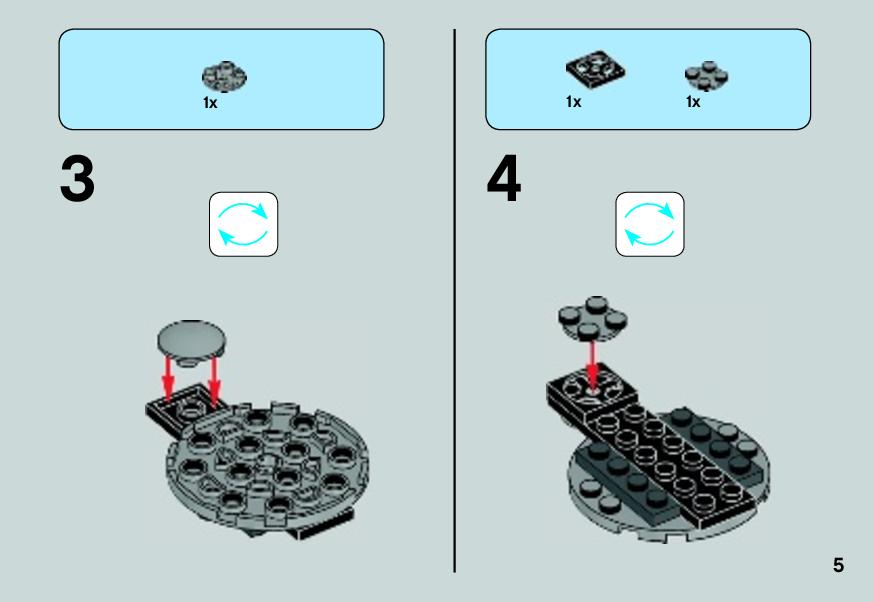 1x

3

1x

1x

4

5