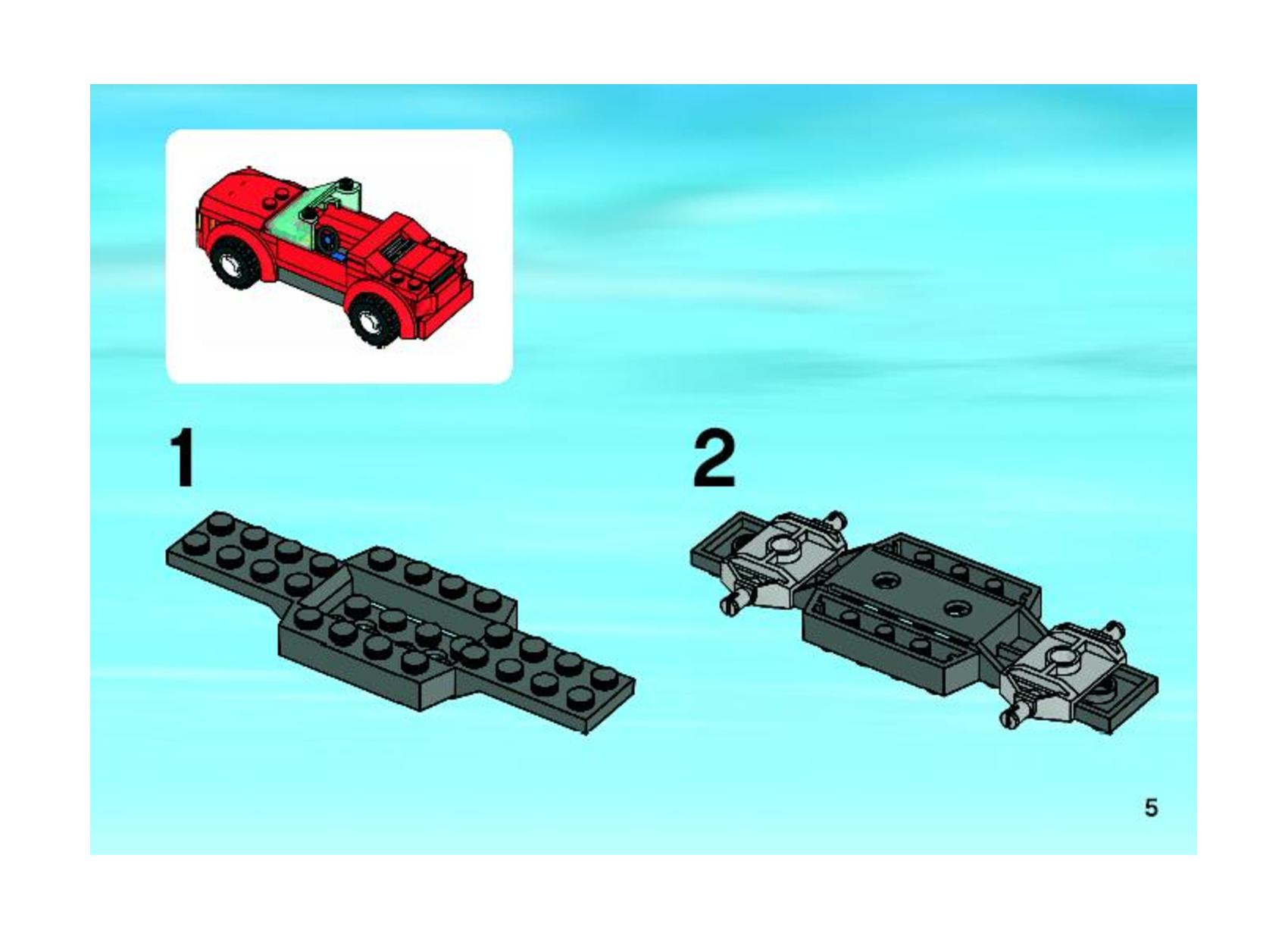 1

2

5