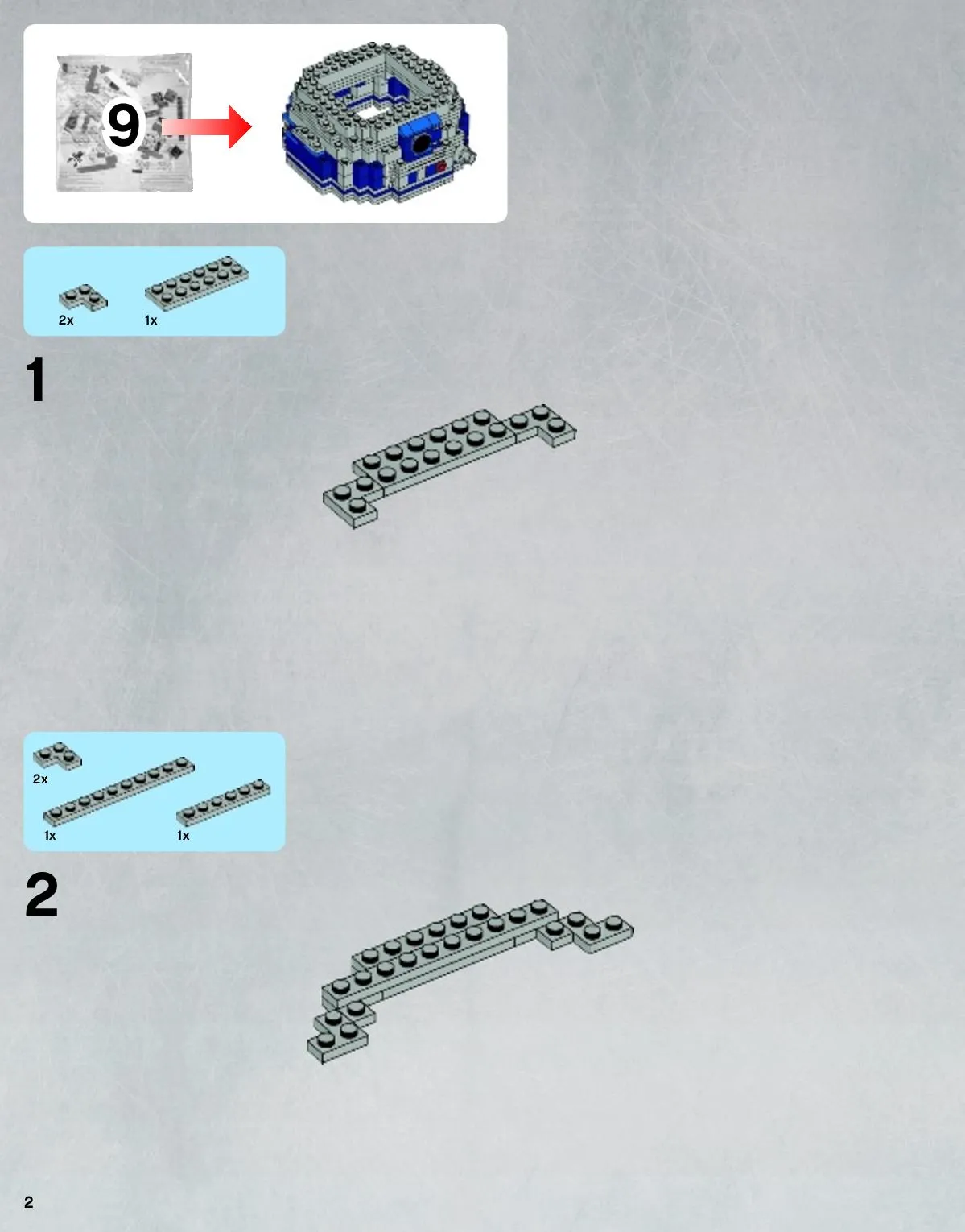 9

2x 1x

1

2x
1x 1x

2

2