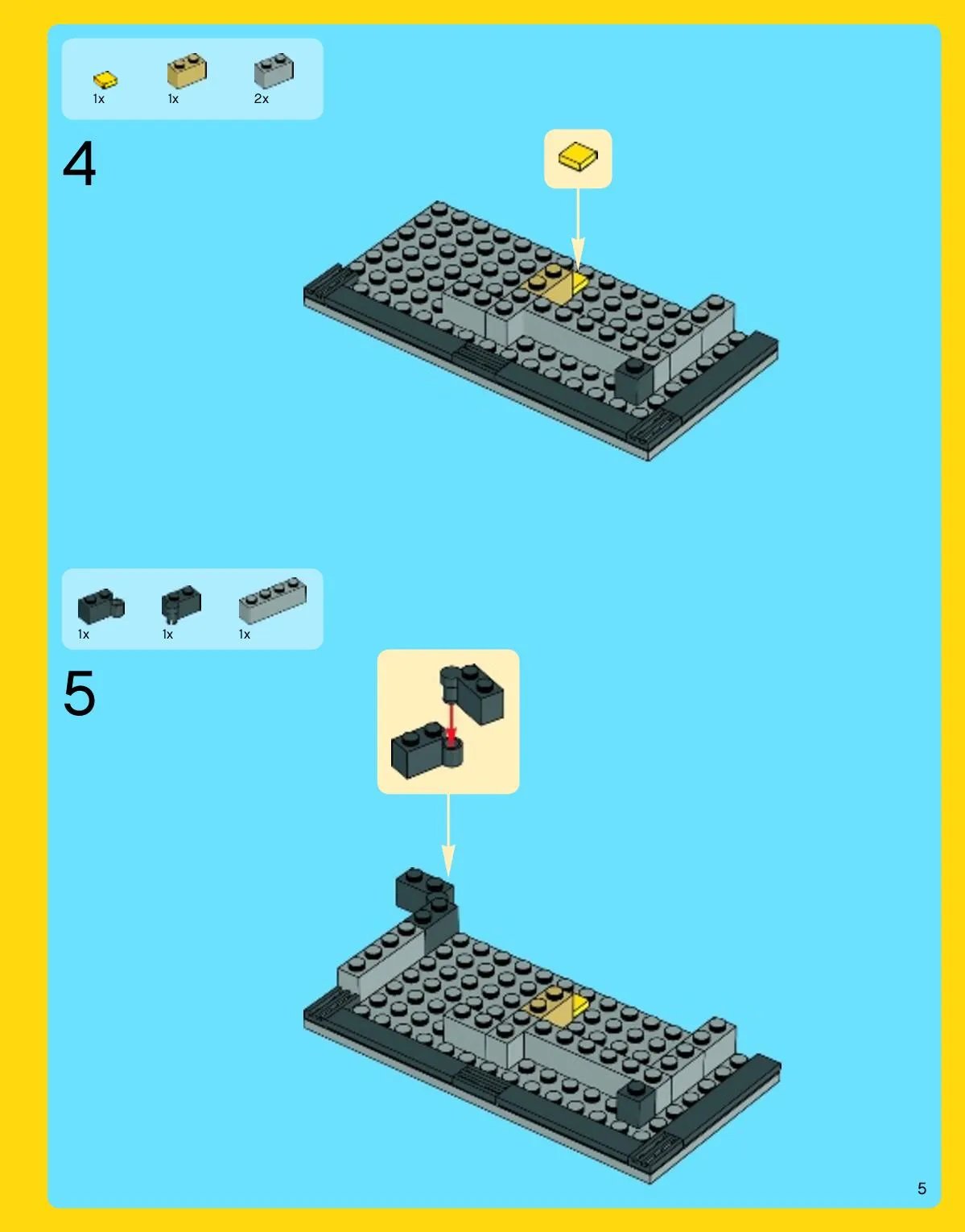 1x 1x 2x

4

1x 1x 1x

5

5