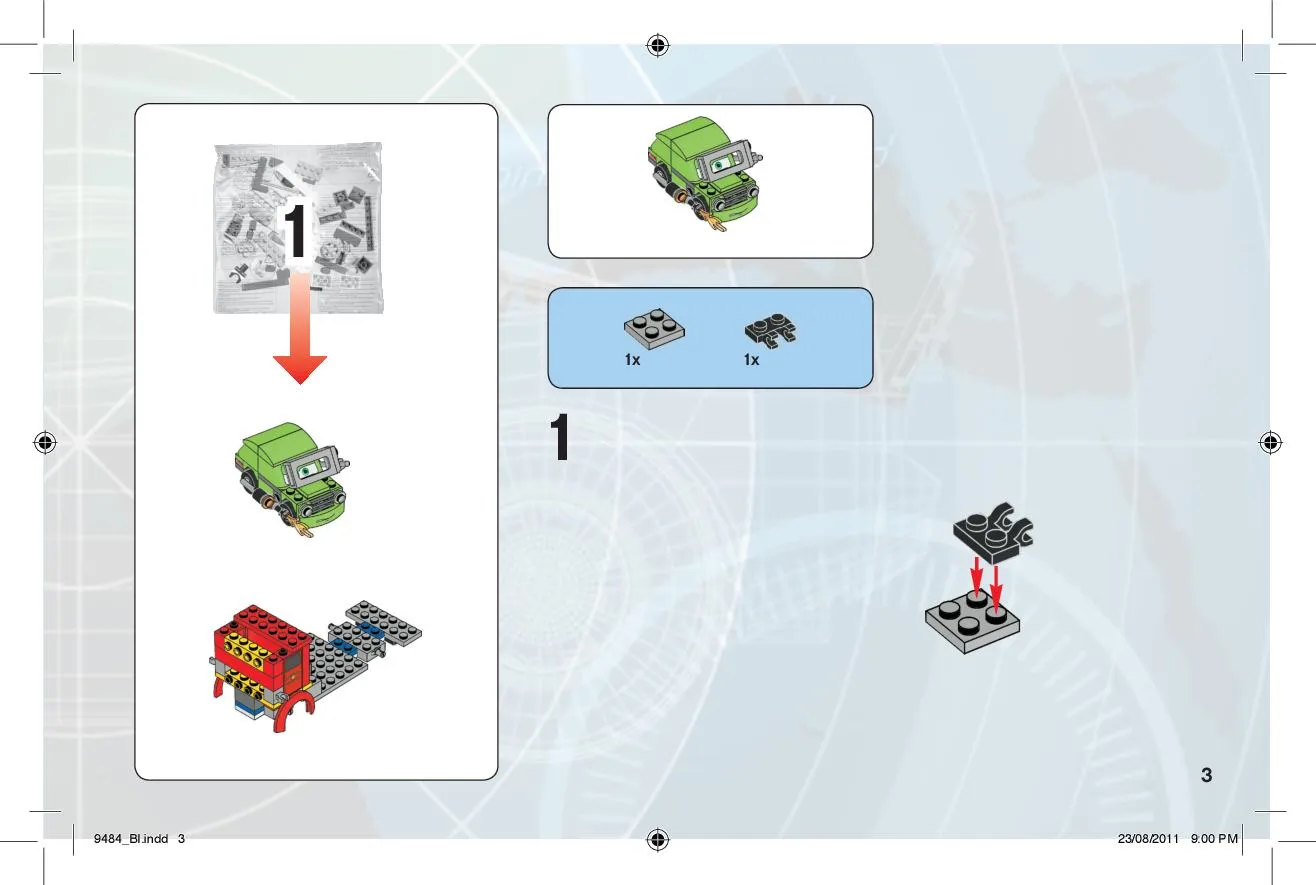 1

1x

1x

1

3

9484_BI.indd 3

23/08/2011 9:00 PM