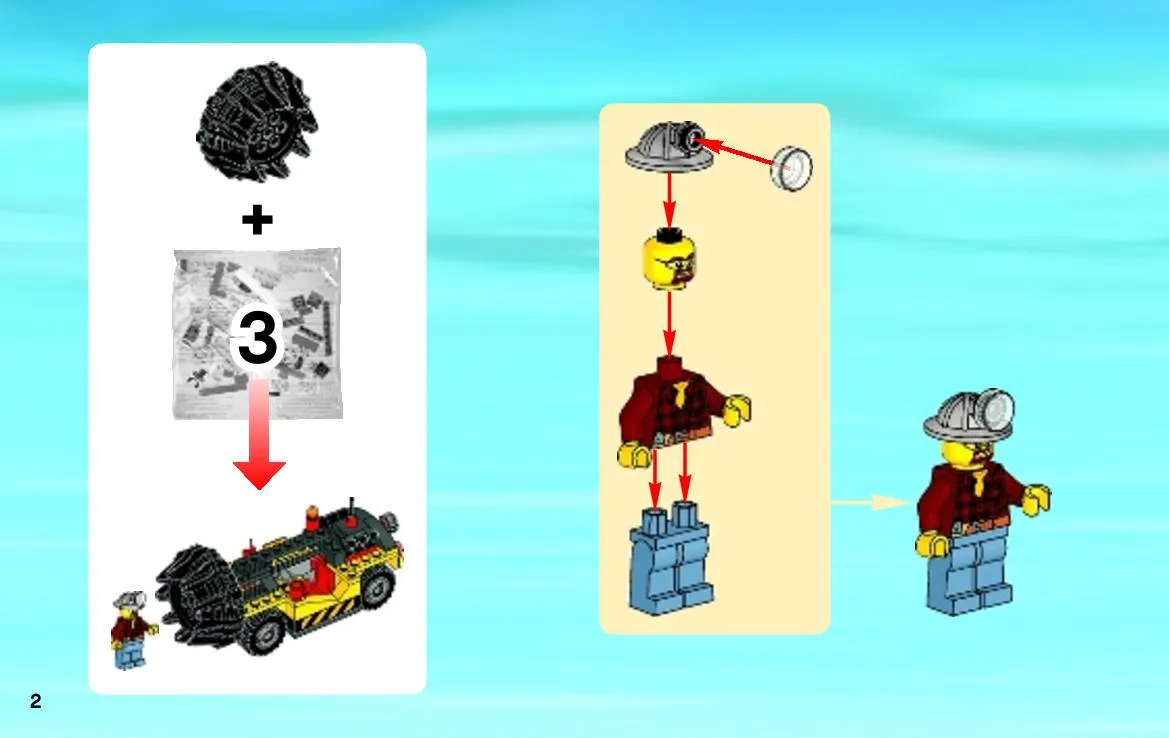 +

3

2