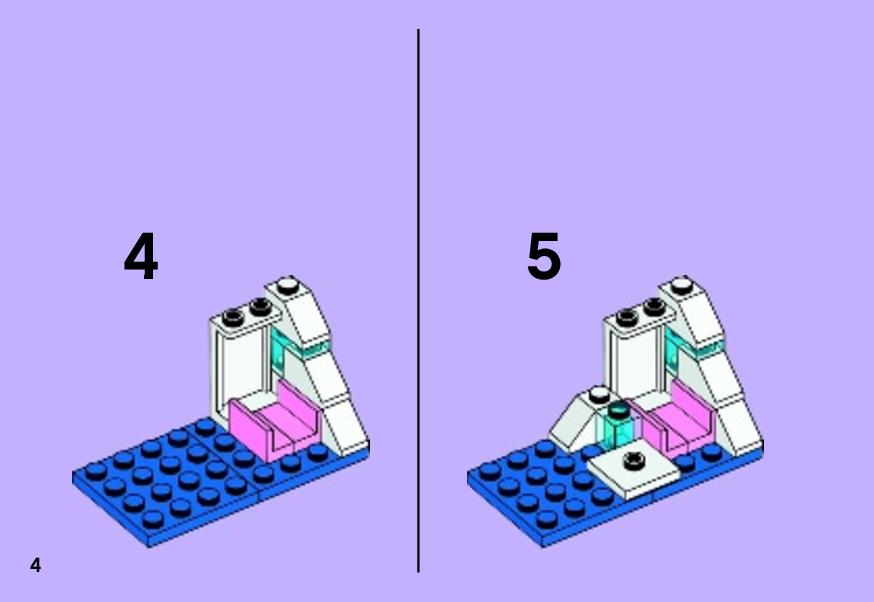 4

5

4