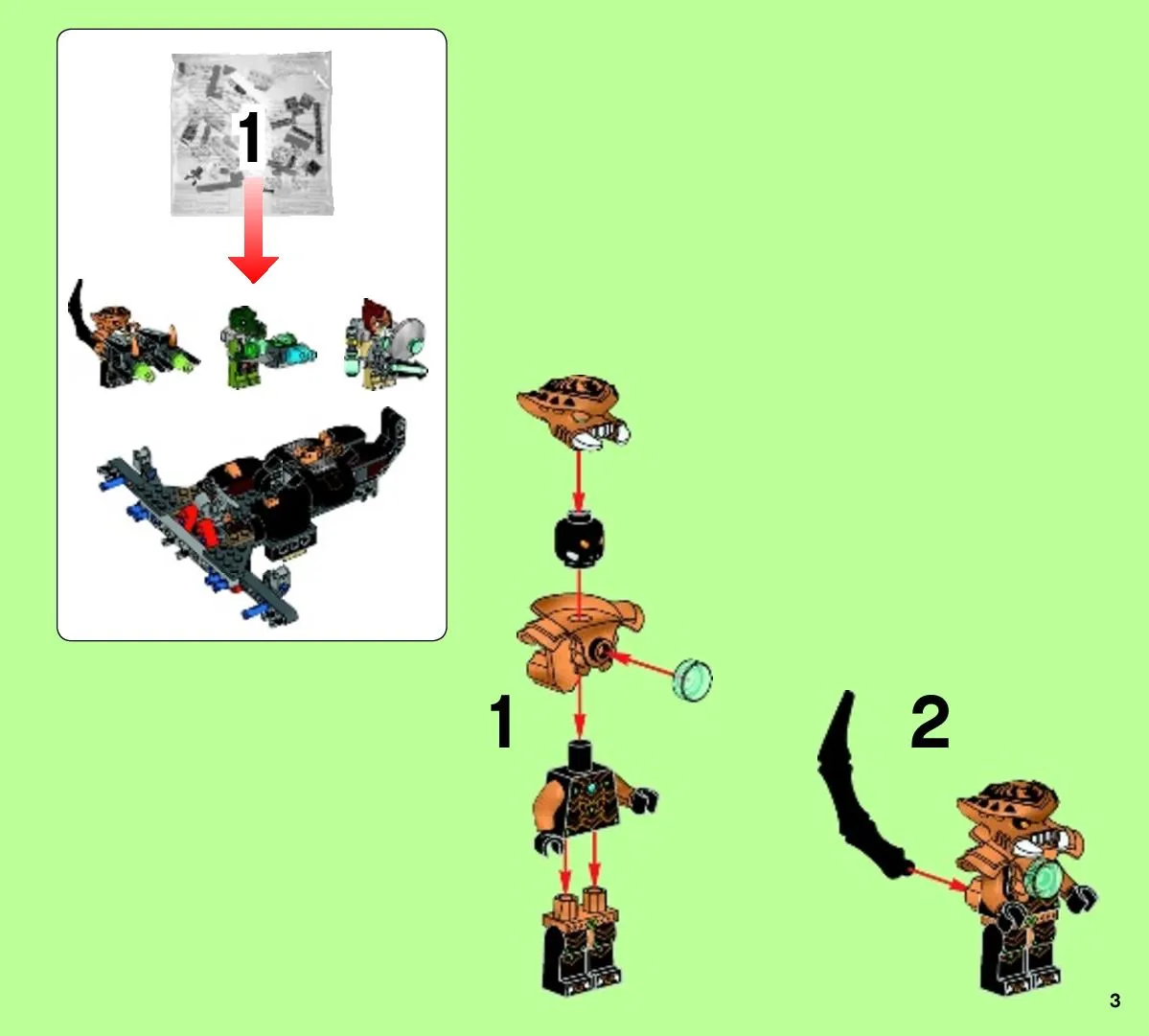 1

1

2

3