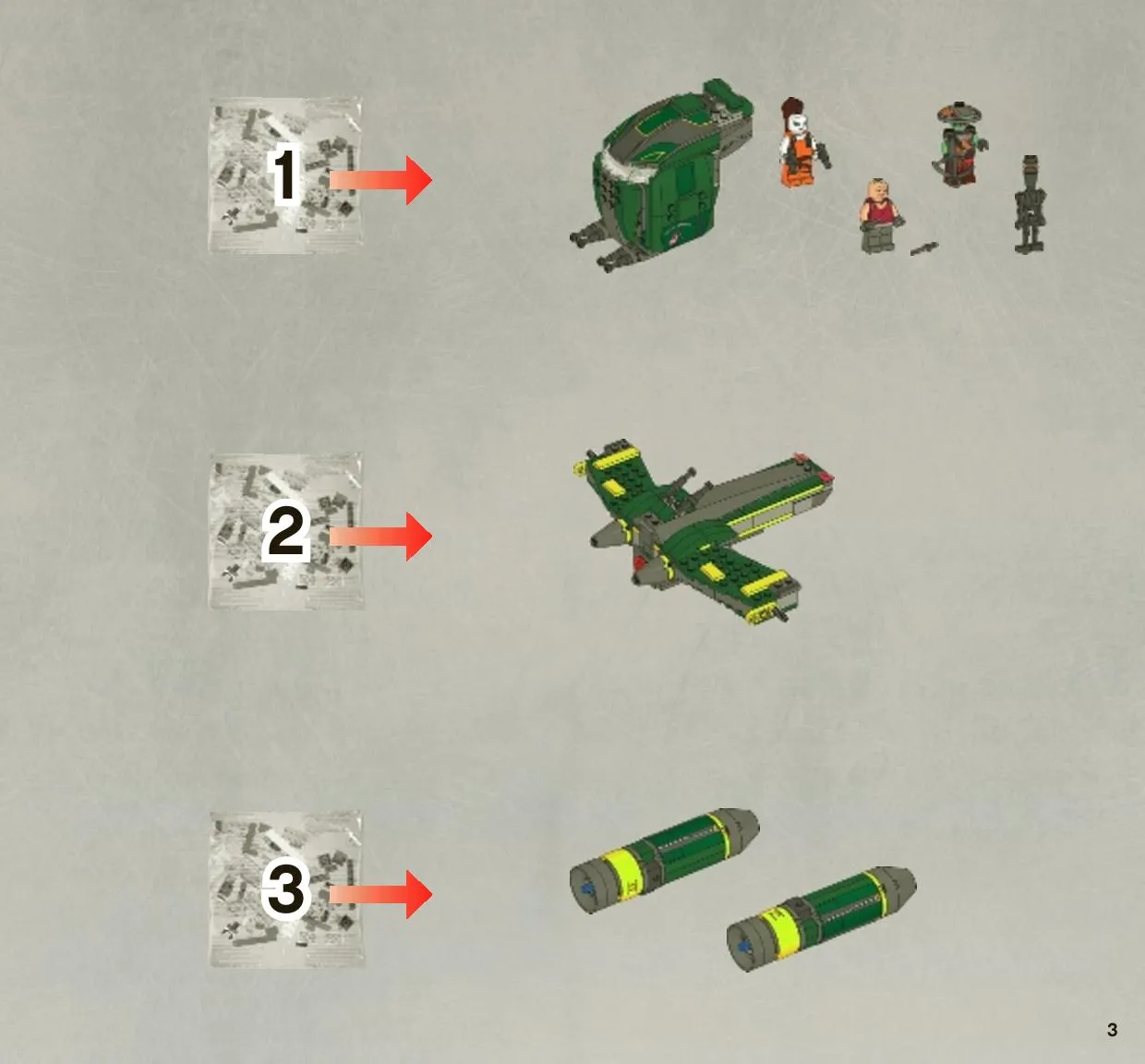 1

2

3

3