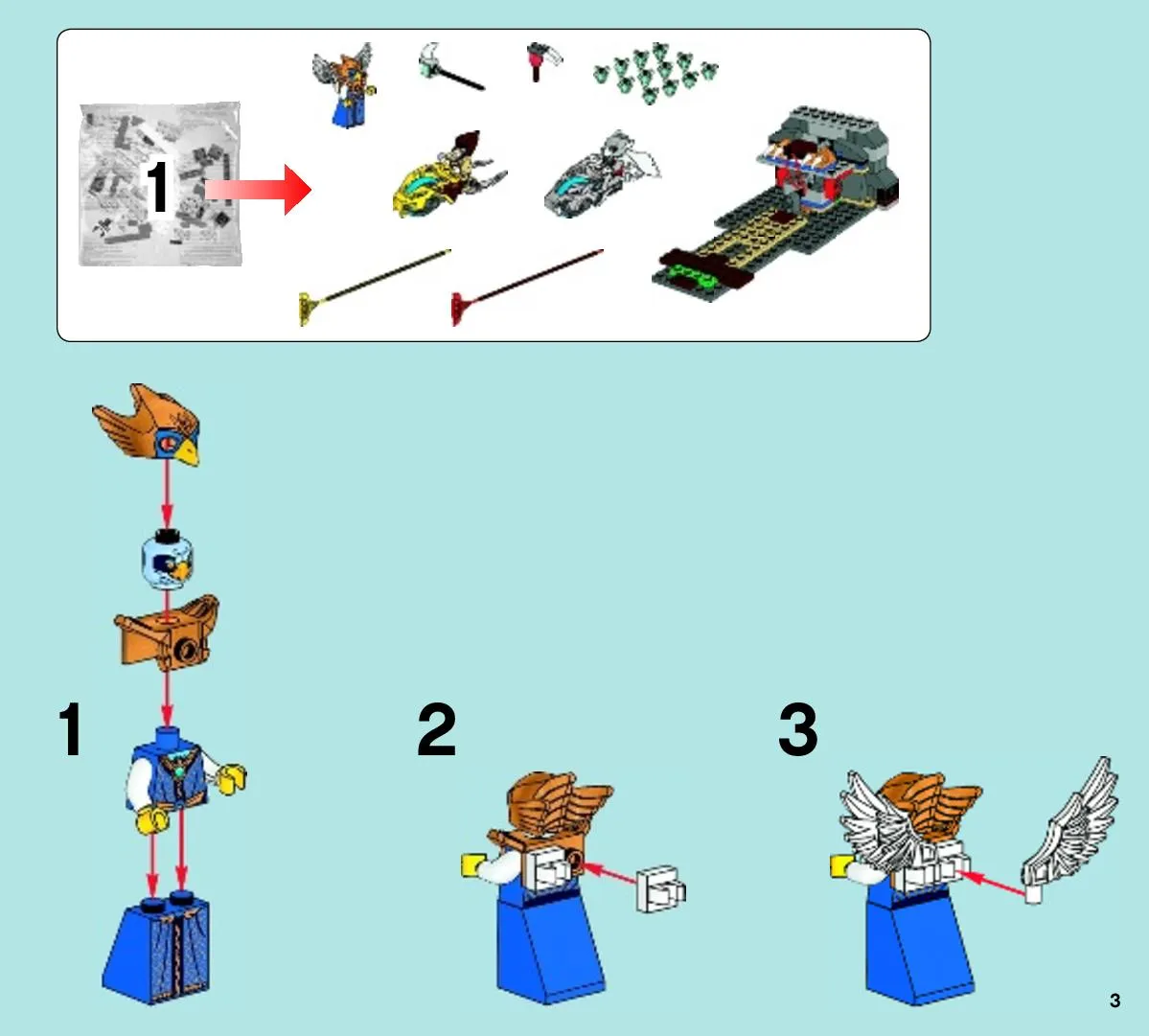 1

1

2

3

3