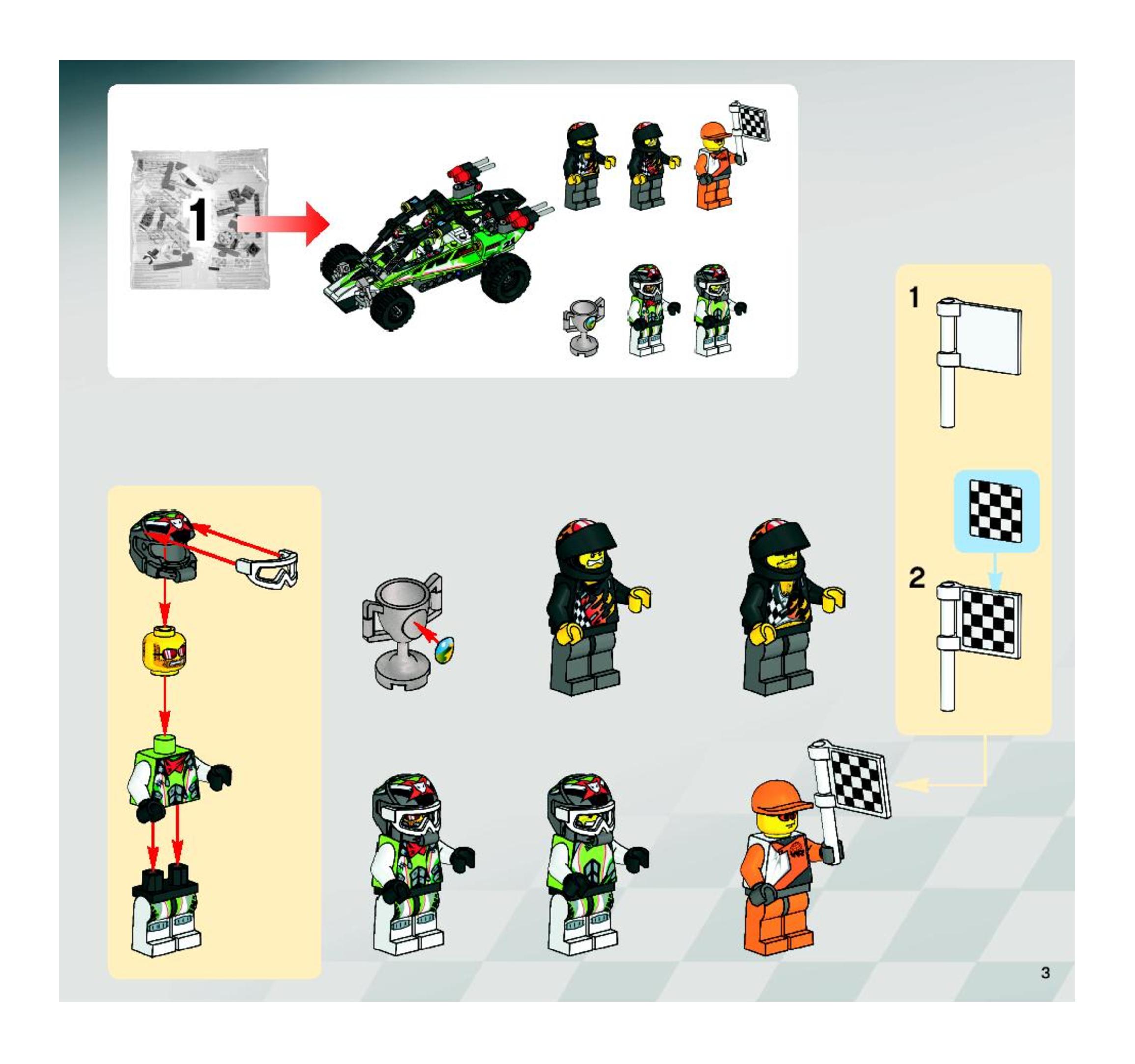 1

1

2

3