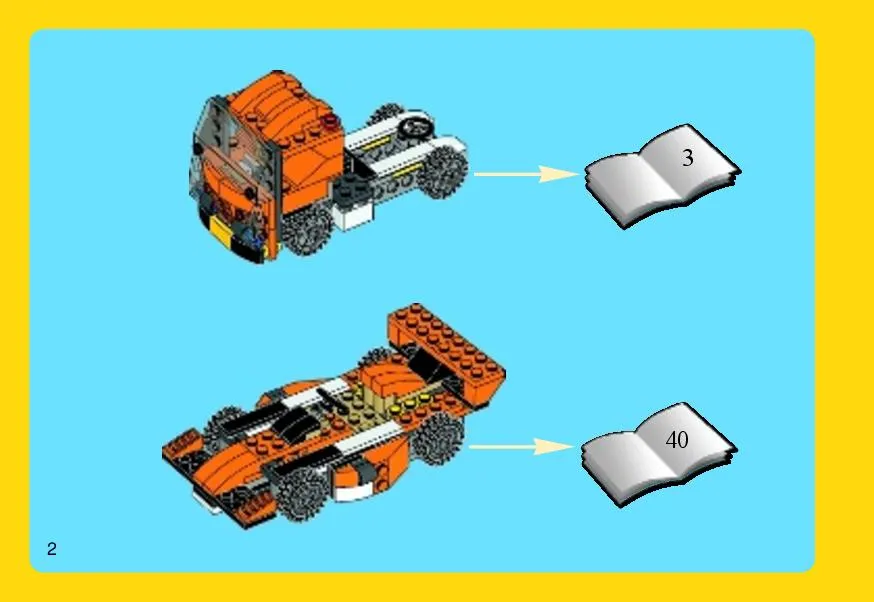 3

40

2