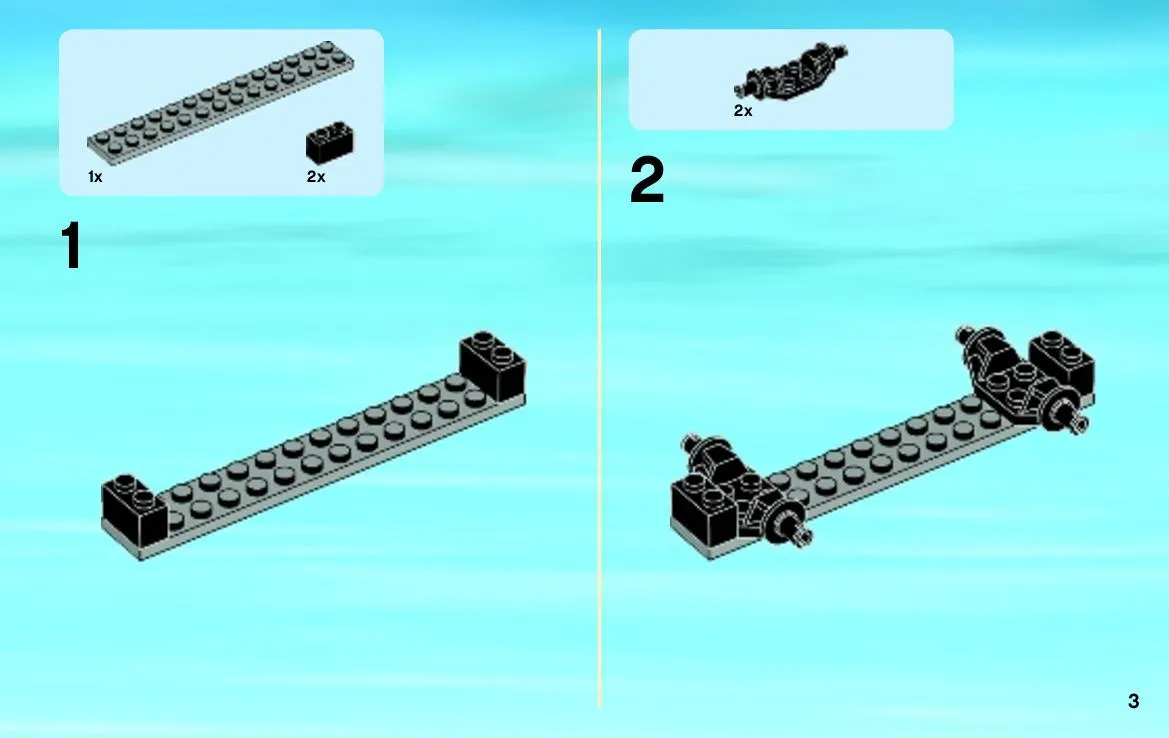 1x

2x

1

2x

2

3