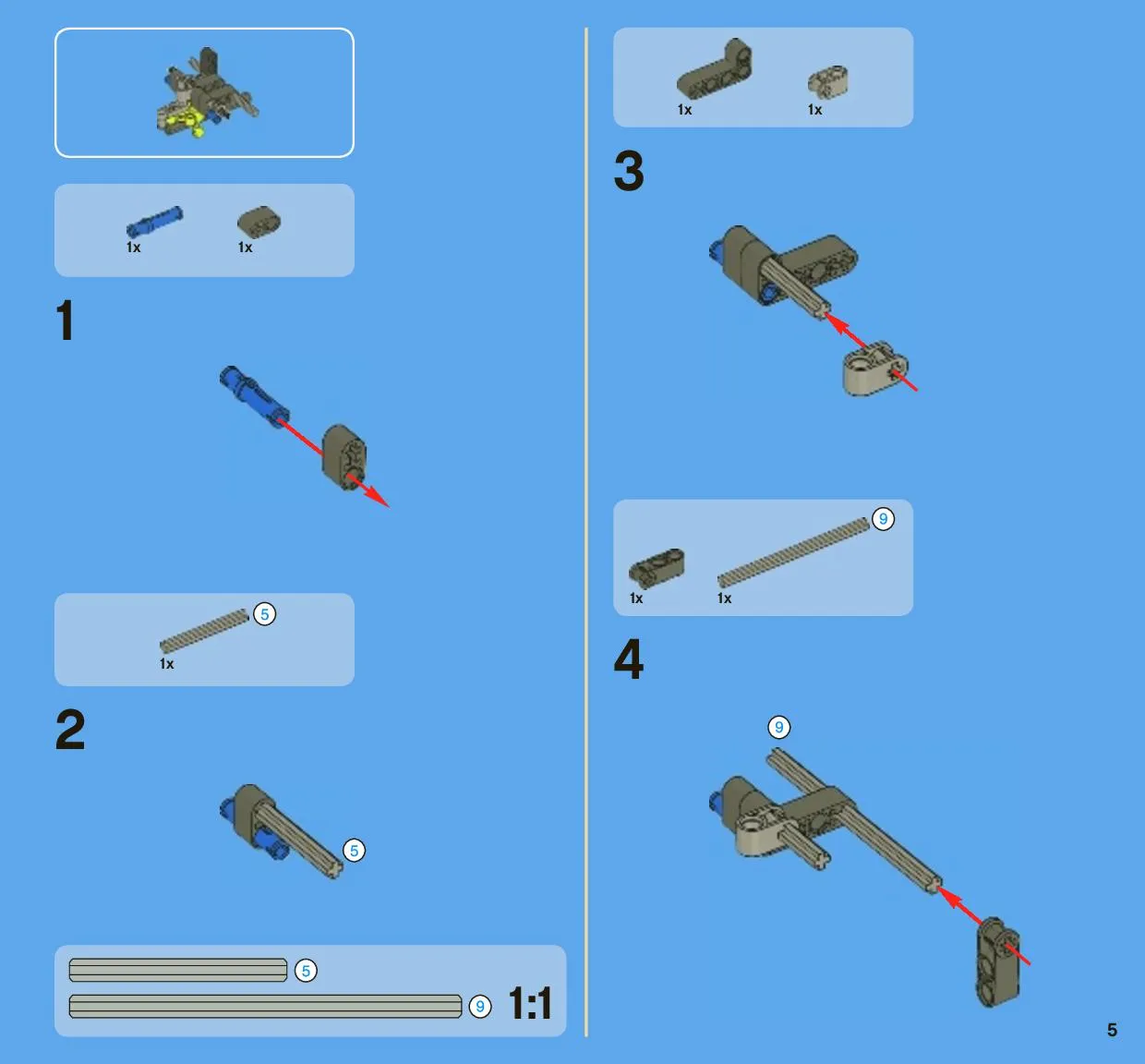 1x
1x

1

5
1x

2

5

5
9
1:1

1x
1x

3

9
1x
1x

4

9

5