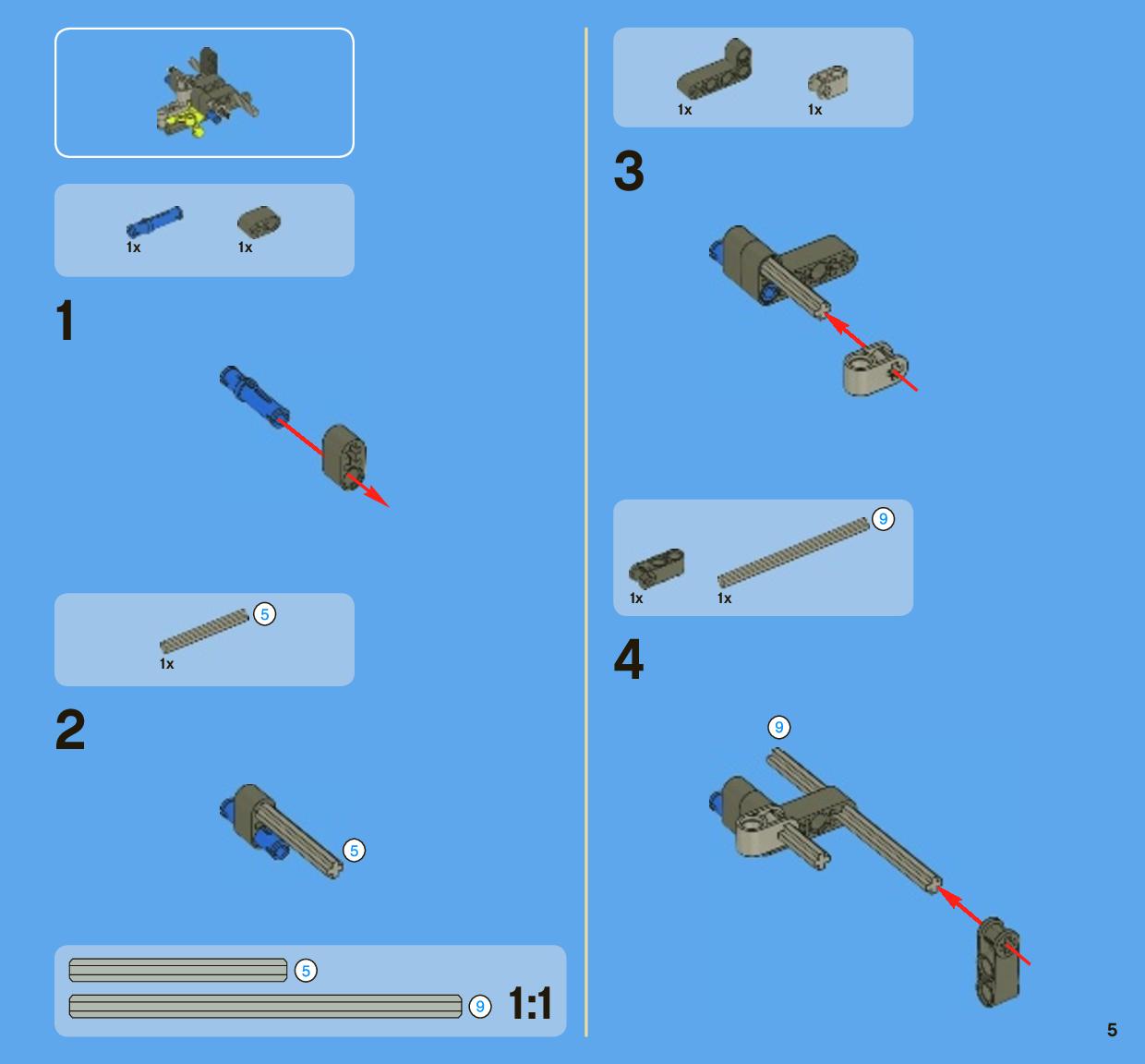 1x 1x

1

5
1x

2

5

5
9 1:1

1x 1x

3

9
1x 1x

4

9

5