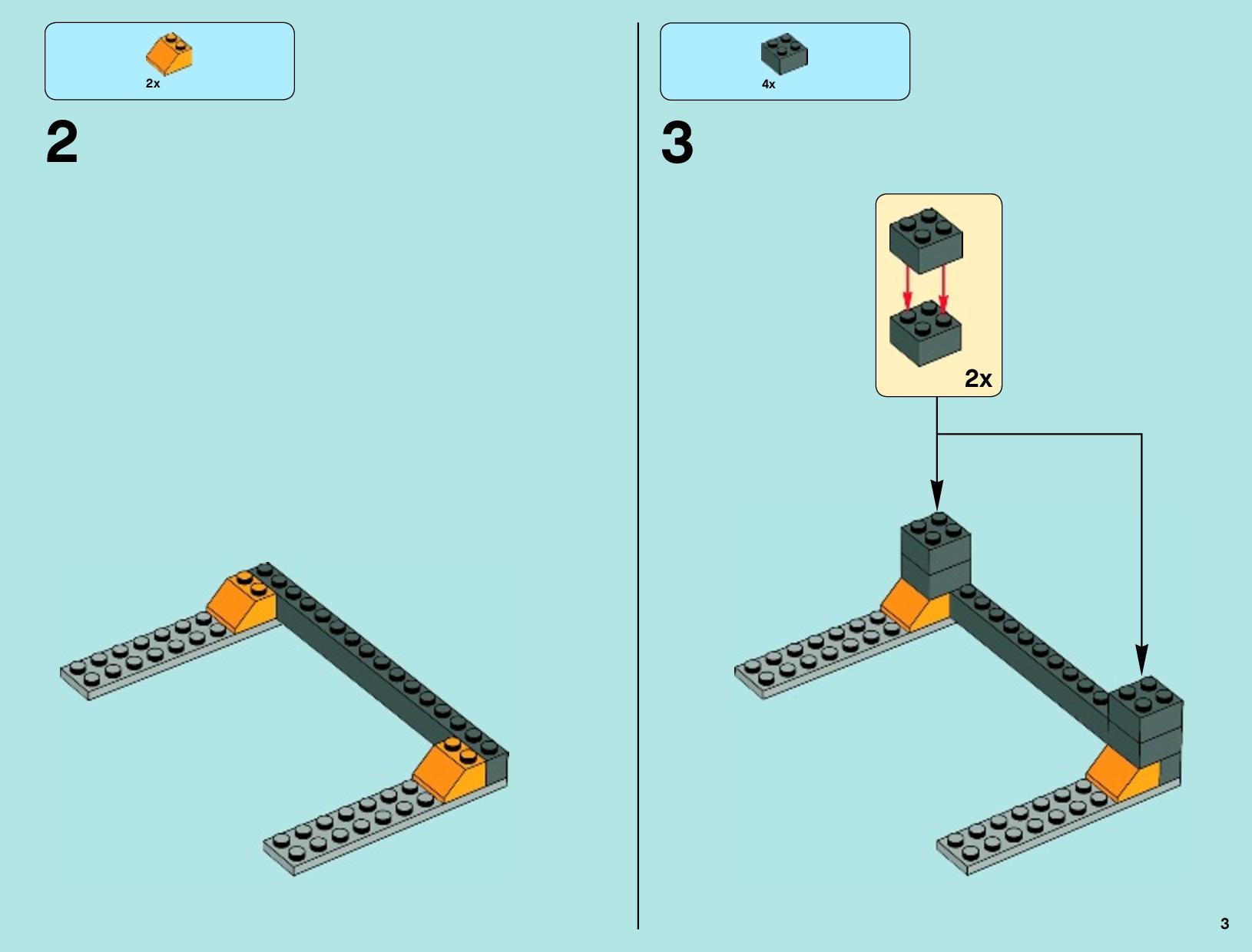 2x

2

4x

3

2x

3