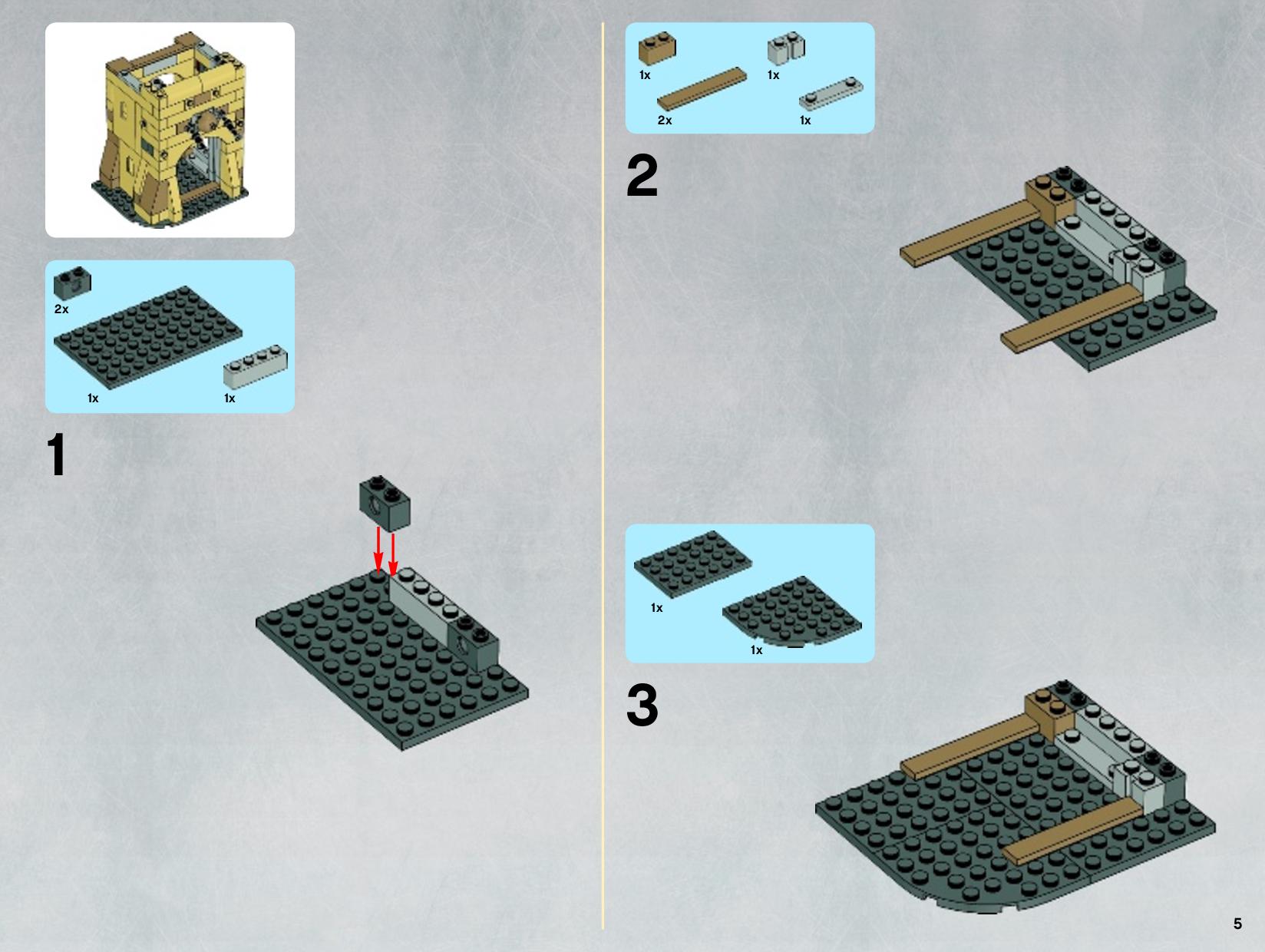 2x

1x

1x

1

1x

1x

2x

1x

2

1x

1x

3

5