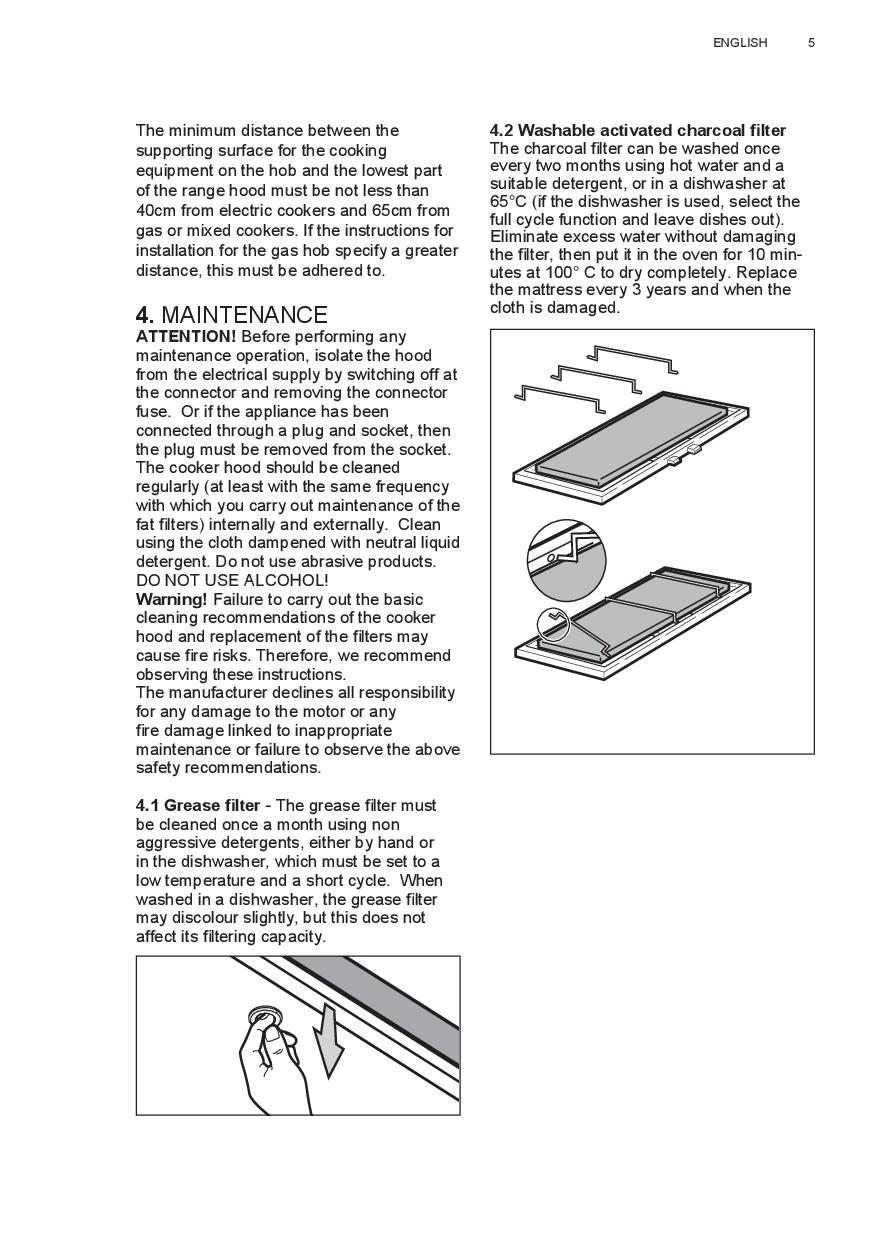 ENGLISH 5

The minimum distance between the supporting surface for the cooking equipment on the hob and the lowest part of the range hood must be not less than 40cm from electric cookers and 65cm from gas or mixed cookers. If the instructions for installation for the gas hob specify a greater distance, this must be adhered to.

4. MAINTENANCE
ATTENTION! Before performing any maintenance operation, isolate the hood from the electrical supply by switching off at the connector and removing the connector fuse. Or if the appliance has been connected through a plug and socket, then the plug must be removed from the socket. The cooker hood should be cleaned regularly (at least with the same frequency with which you carry out maintenance of the fat filters) internally and externally. Clean using the cloth dampened with neutral liquid detergent. Do not use abrasive products. DO NOT USE ALCOHOL!
Warning! Failure to carry out the basic cleaning recommendations of the cooker hood and replacement of the filters may cause fire risks. Therefore, we recommend observing these instructions.
The manufacturer declines all responsibility for any damage to the motor or any fire damage linked to inappropriate maintenance or failure to observe the above safety recommendations.

4.1 Grease filter - The grease filter must be cleaned once a month using non aggressive detergents, either by hand or in the dishwasher, which must be set to a low temperature and a short cycle. When washed in a dishwasher, the grease filter may discolour slightly, but this does not affect its filtering capacity.

4.2 Washable activated charcoal filter
The charcoal filter can be washed once every two months using hot water and a suitable detergent, or in a dishwasher at 65°C (if the dishwasher is used, select the full cycle function and leave dishes out). Eliminate excess water without damaging the filter, then put it in the oven for 10 minutes at 100° C to dry completely. Replace the mattress every 3 years and when the cloth is damaged.