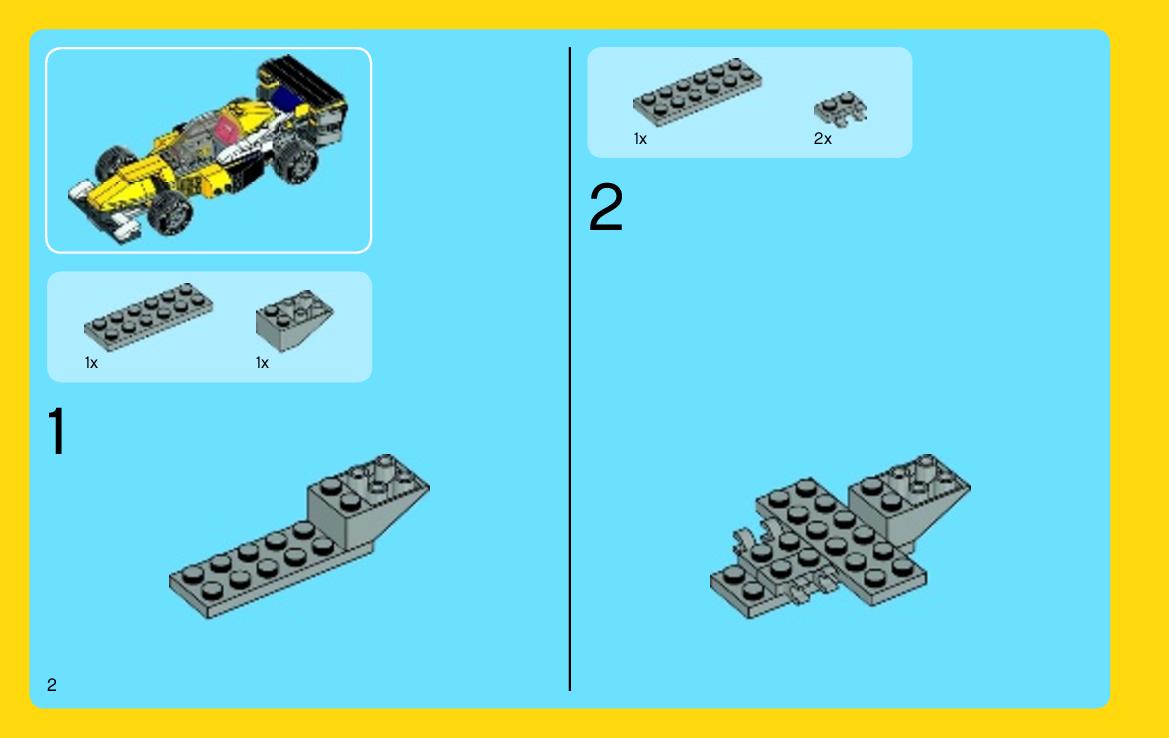 1x

1x

1

2

1x

2x

2