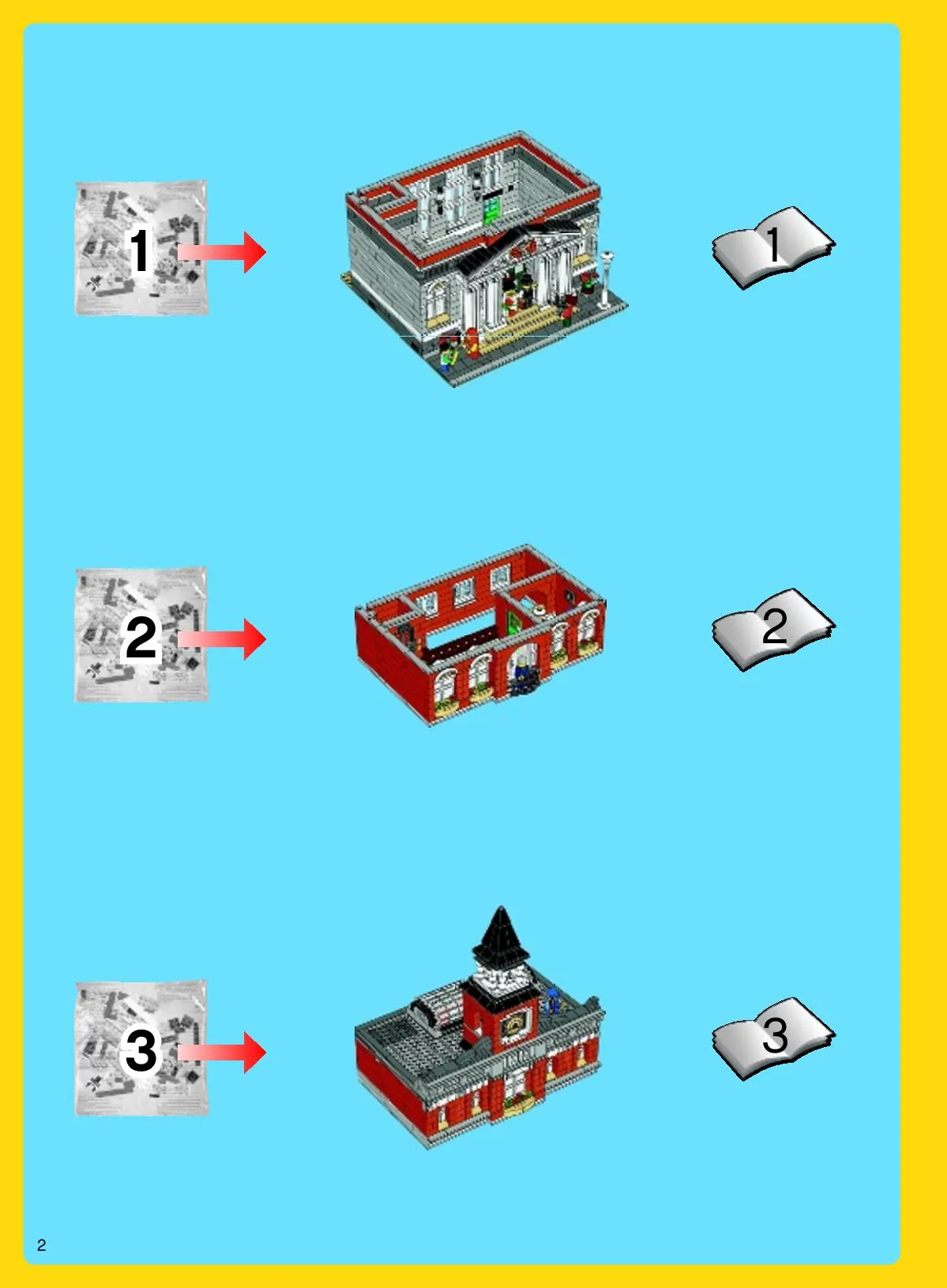 1

1

2

2

3

3

2