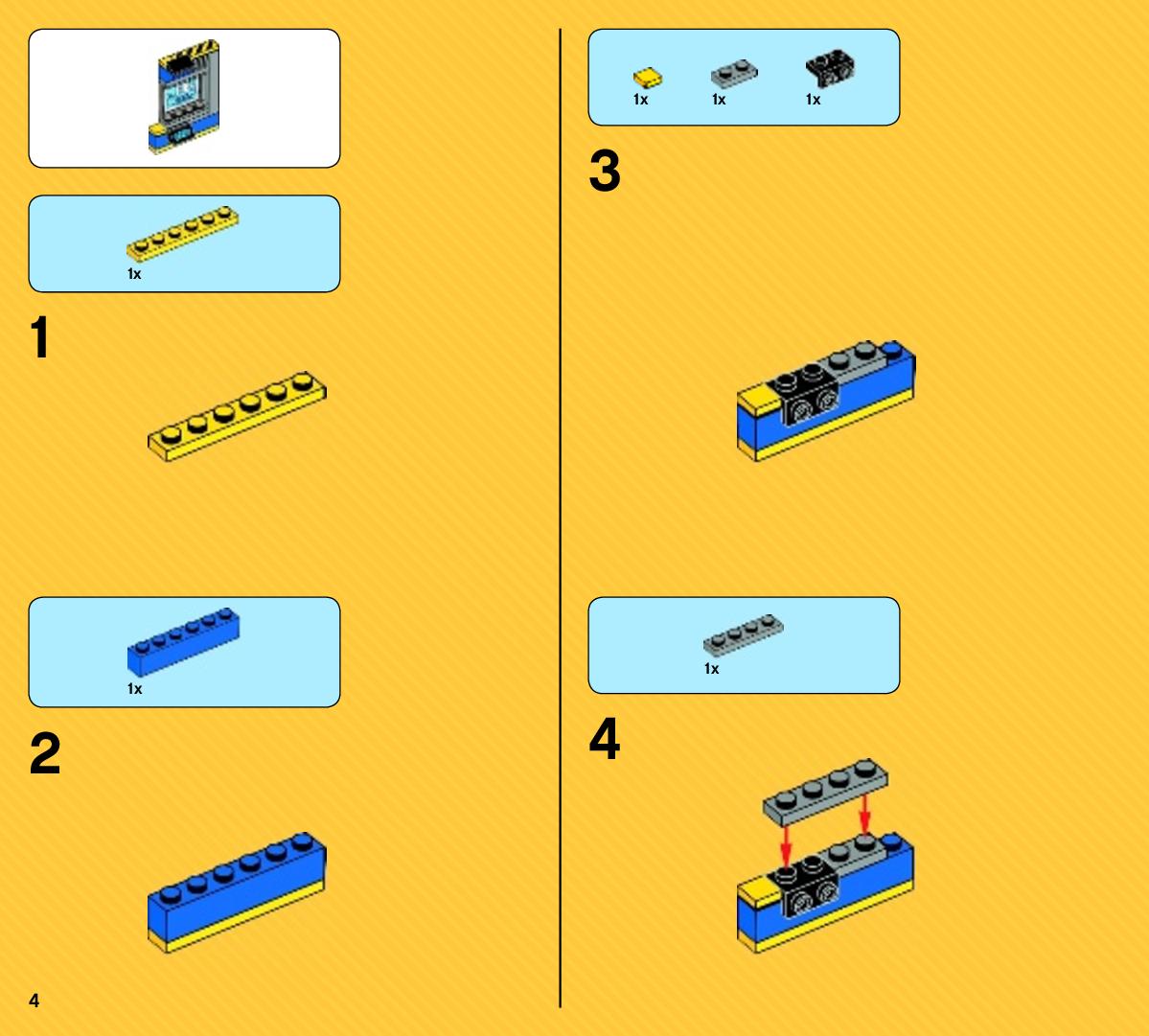 1x

1

1x

2

4

1x 1x 1x

3

1x

4