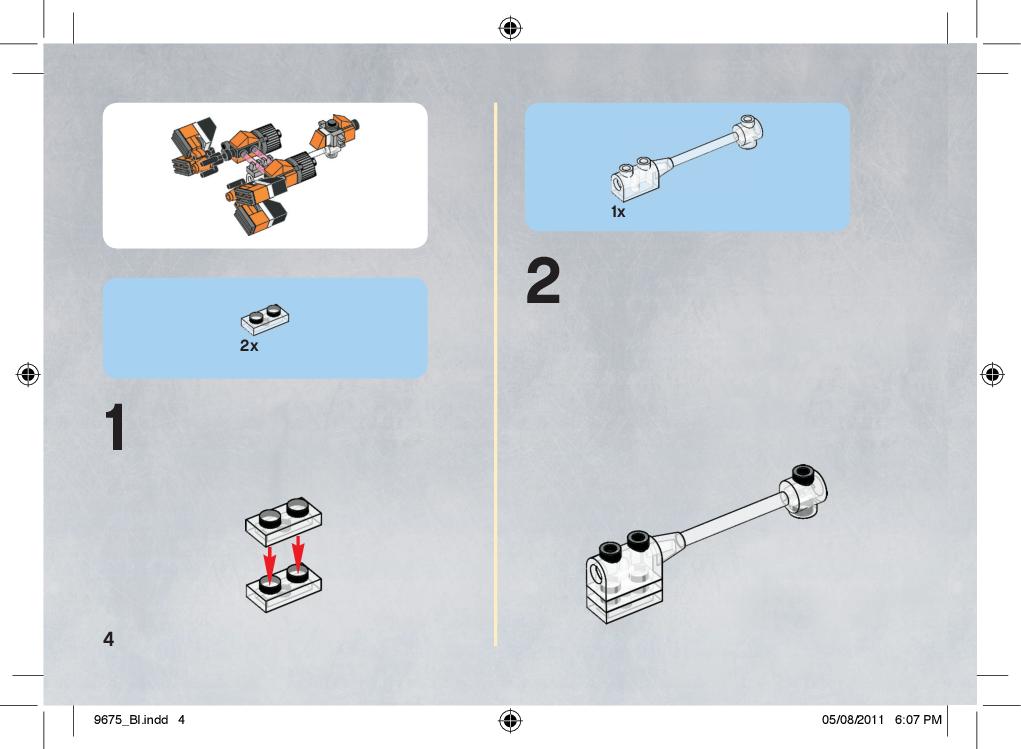 2x

1

4

1x

2

9675_BI.indd 4

05/08/2011 6:07 PM