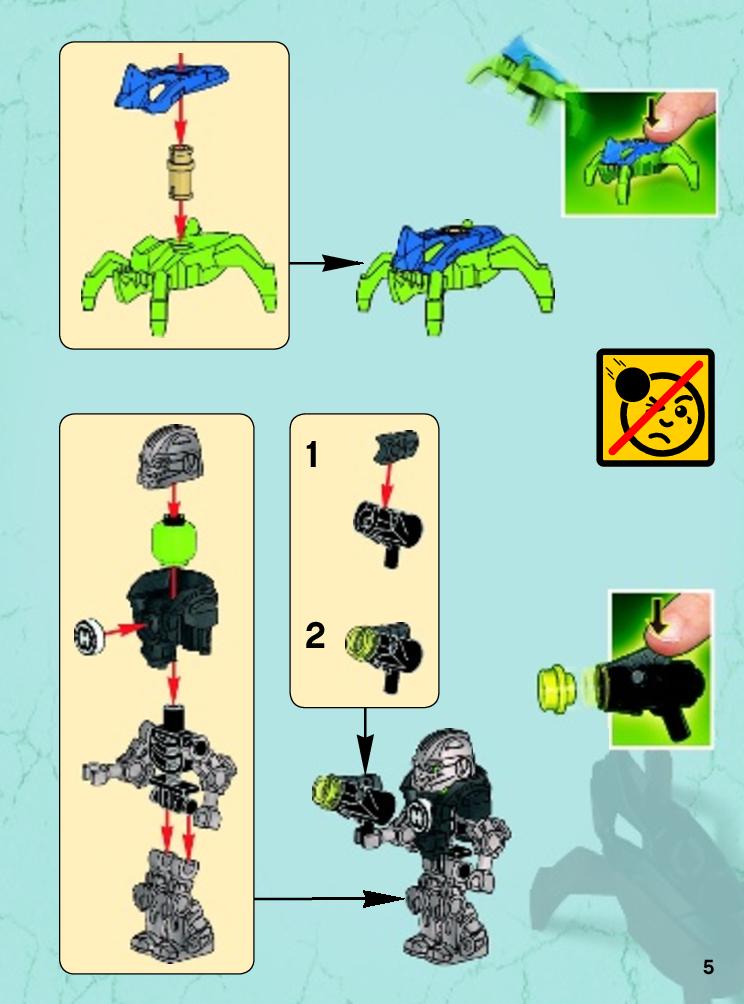 1

2

5