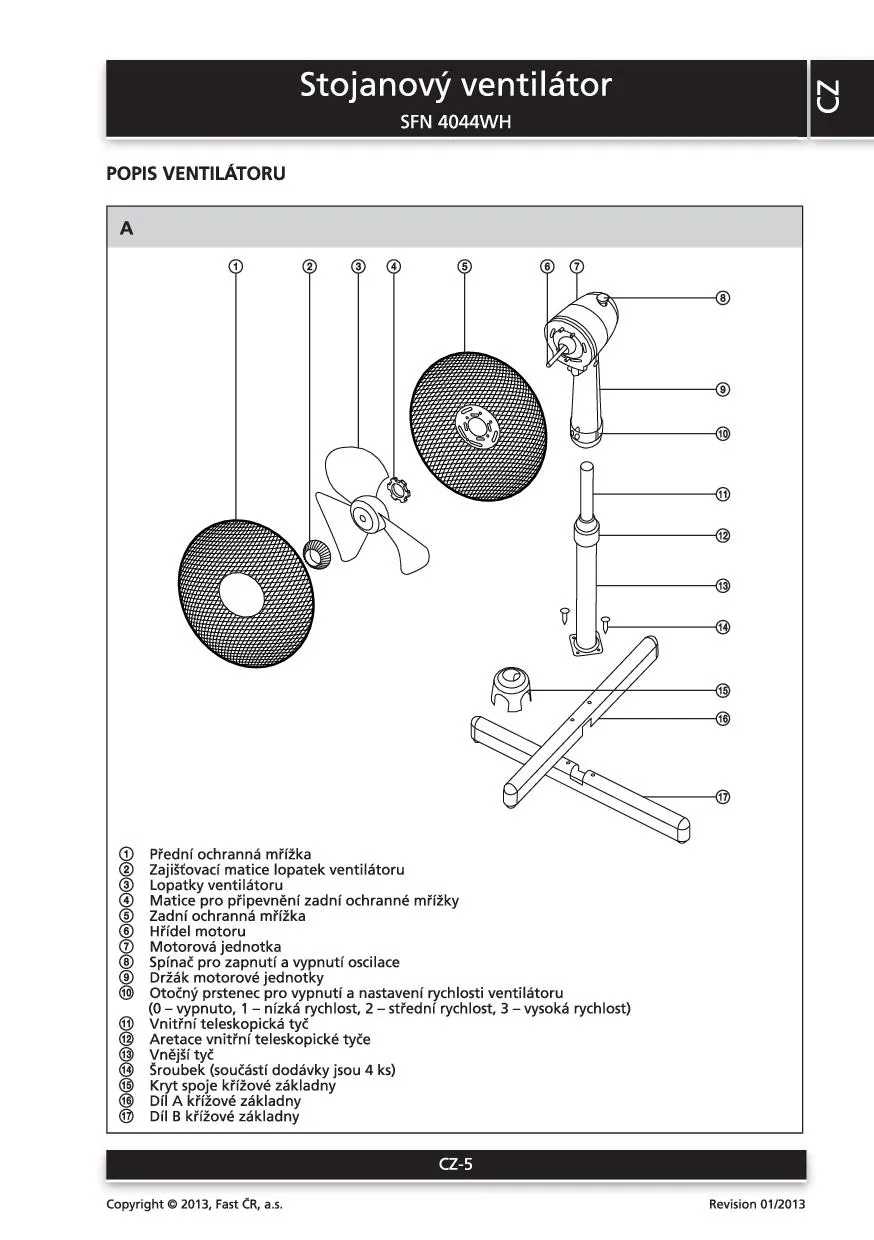 Stojanový ventilátor
SFN 4044WH

CZ

POPIS VENTILÁTORU

A

① ② ③ ④ ⑤ ⑥ ⑦ ⑧ ⑨ ⑩ ⑪ ⑫ ⑬ ⑭ ⑮ ⑯ ⑰

① Přední ochranná mřížka
② Zajišťovací matice lopatek ventilátoru
③ Lopatky ventilátoru
④ Matice pro připevnění zadní ochranné mřížky
⑤ Zadní ochranná mřížka
⑥ Hřídel motoru
⑦ Motorová jednotka
⑧ Spínač pro zapnutí a vypnutí oscilace
⑨ Držák motorové jednotky
⑩ Otočný prstenec pro vypnutí a nastavení rychlosti ventilátoru (0 – vypnuto, 1 – nízká rychlost, 2 – střední rychlost, 3 – vysoká rychlost)
⑪ Vnitřní teleskopická tyč
⑫ Aretace vnitřní teleskopické tyče
⑬ Vnější tyč
⑭ Šroubek (součástí dodávky jsou 4 ks)
⑮ Kryt spoje křížové základny
⑯ Díl A křížové základny
⑰ Díl B křížové základny

CZ-5

Copyright © 2013, Fast ČR, a.s.

Revision 01/2013