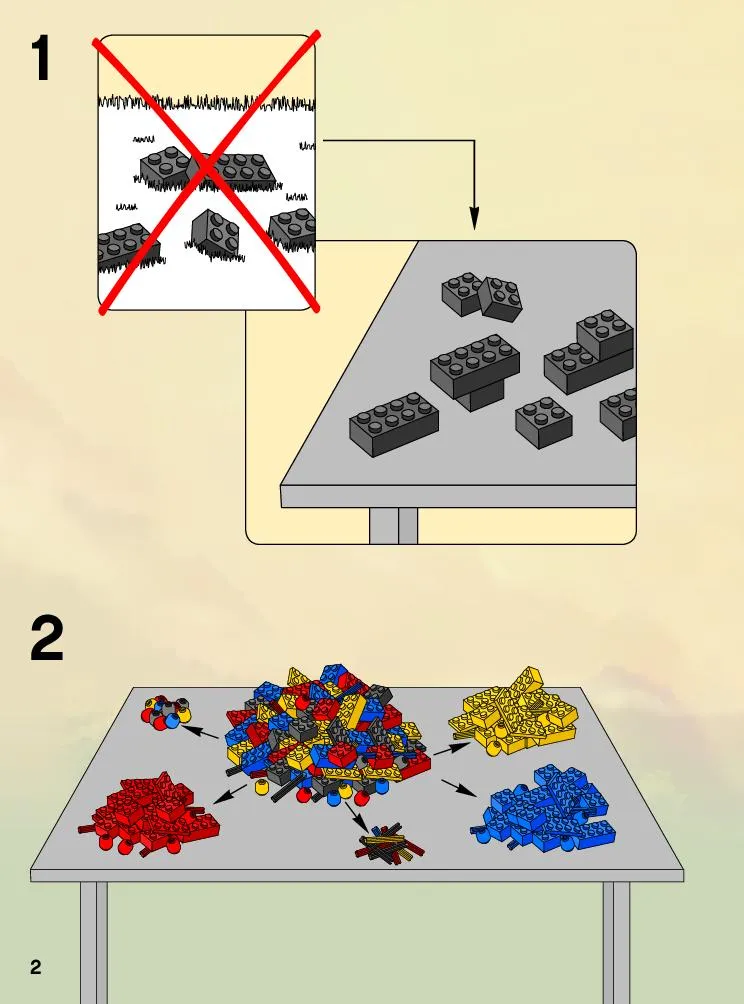 1

2

2