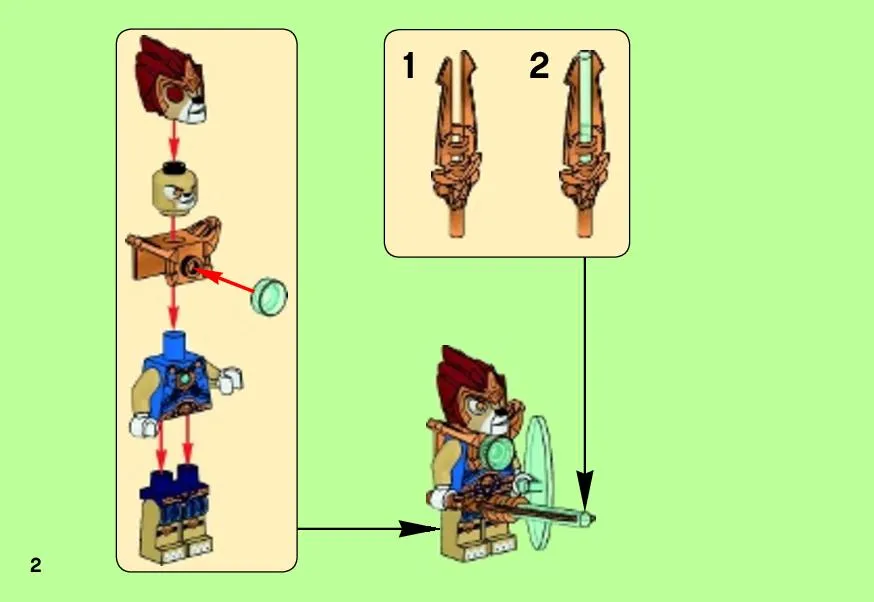 1
2
2