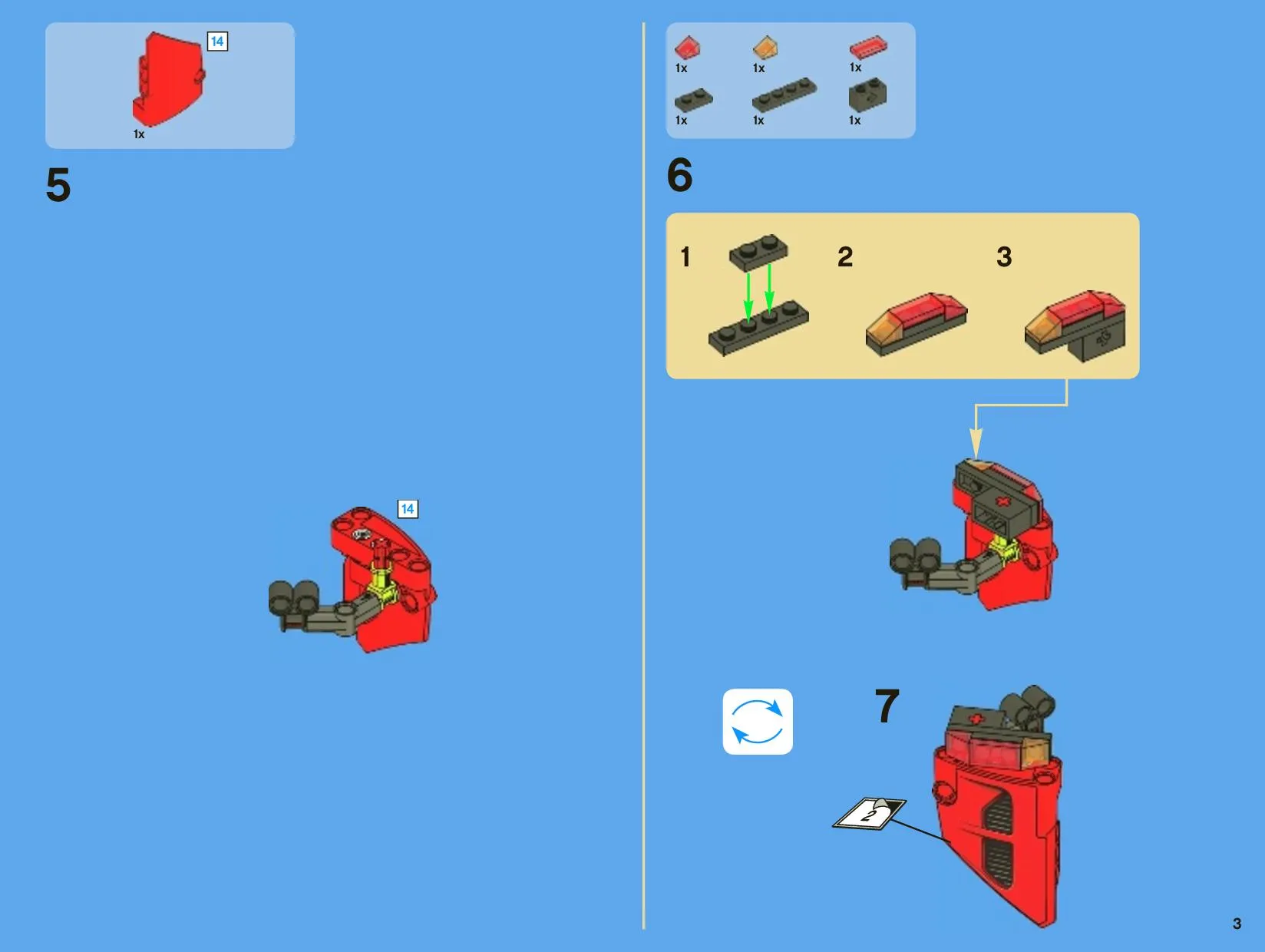 14
1x

5

14

1x
1x
1x
1x
1x
1x

6

1
2
3

7

2

3