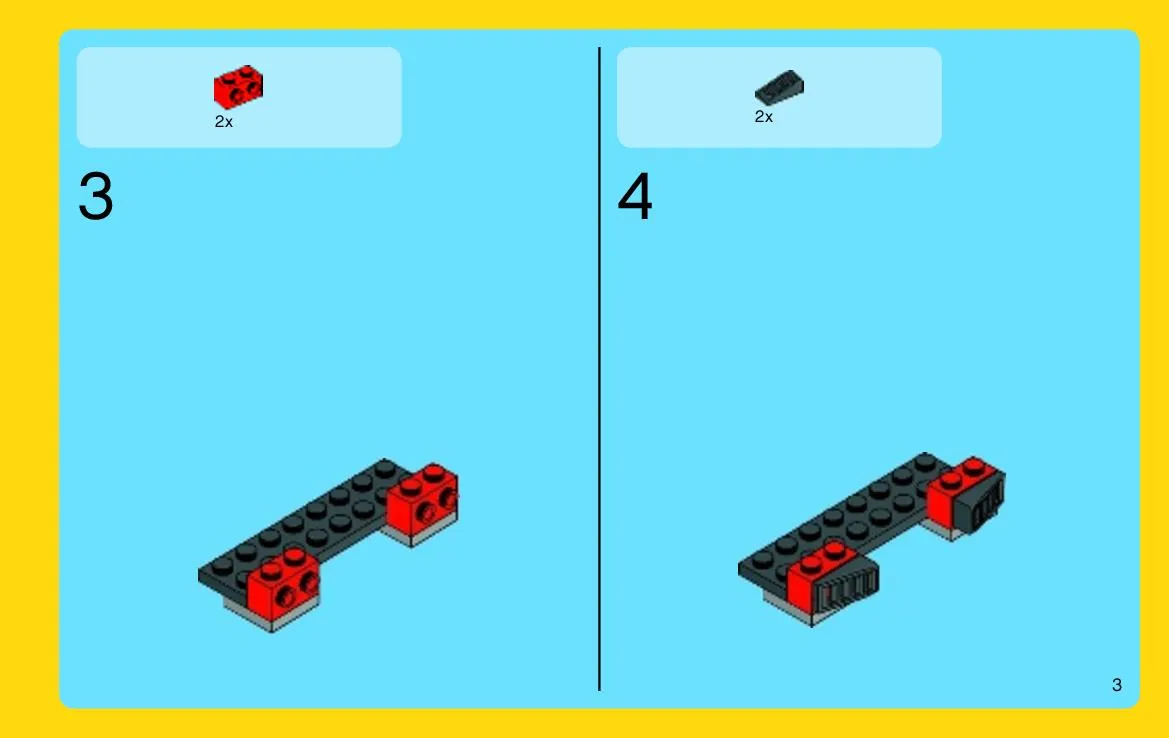 2x

3

2x

4

3