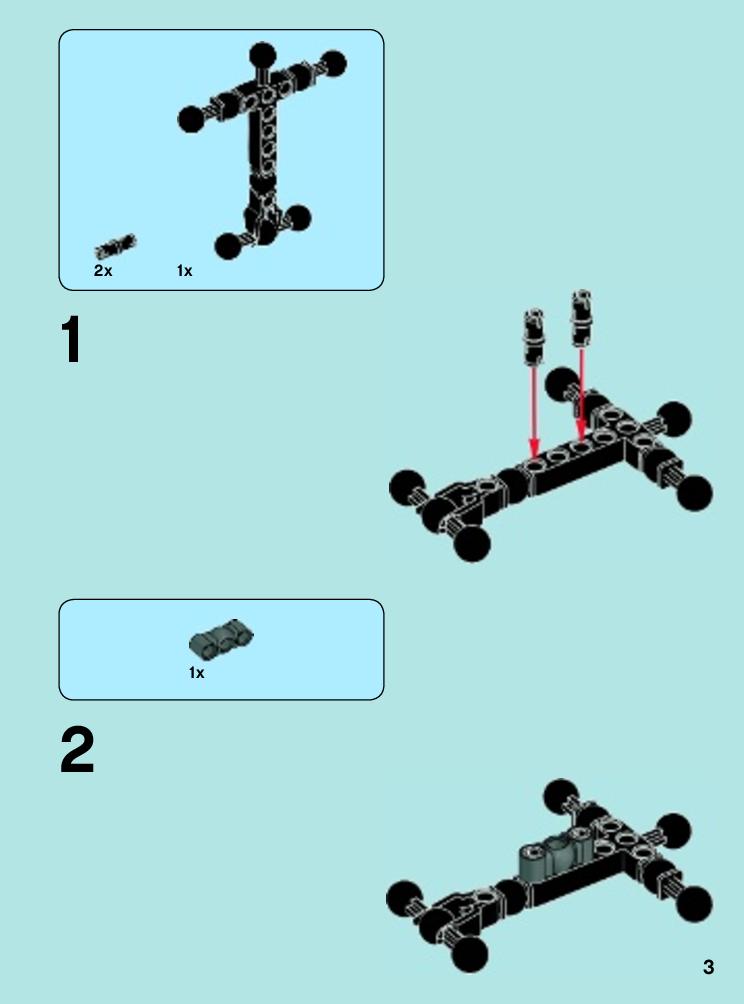 2x
1x

1

1x

2

3