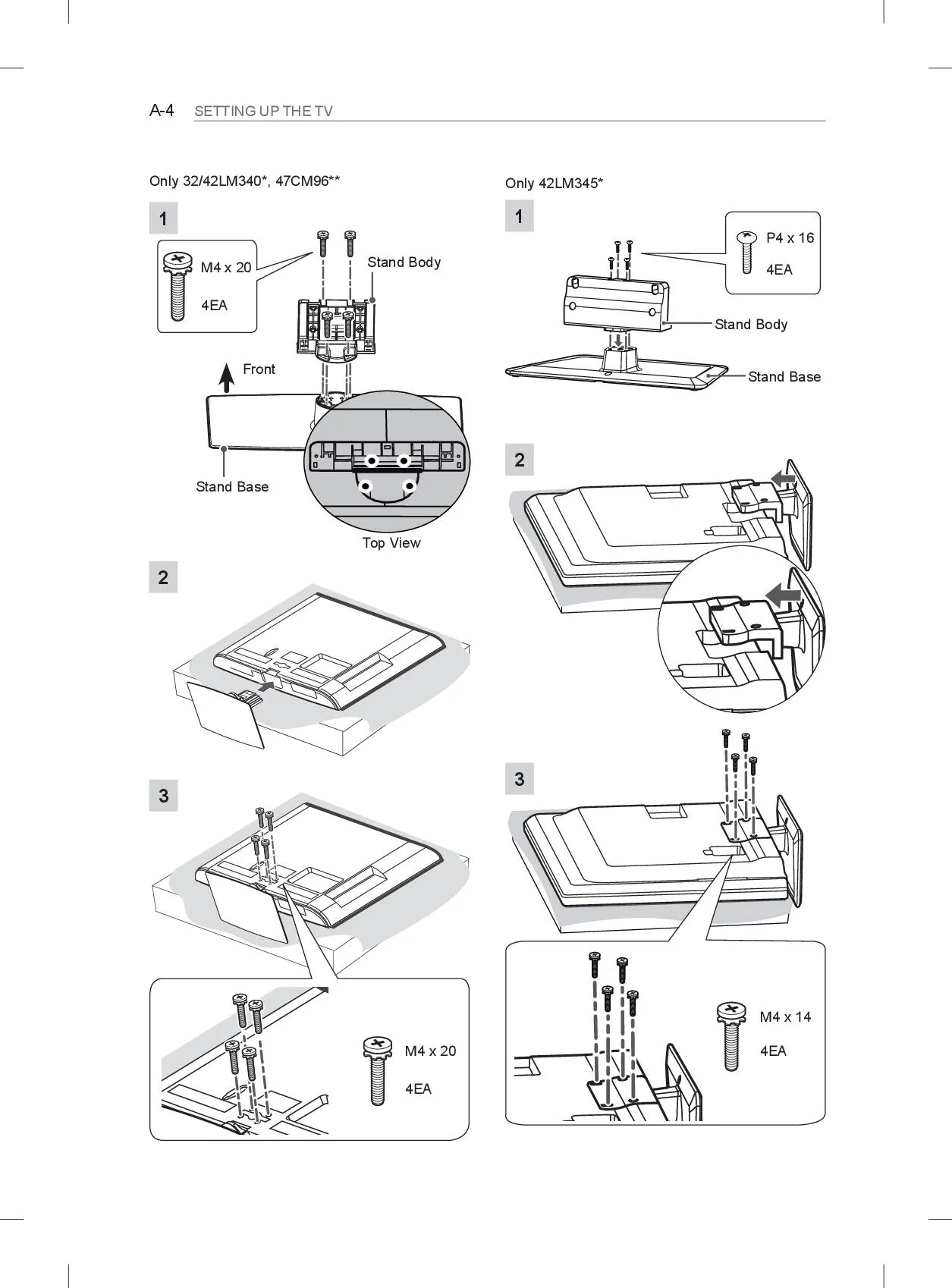 A-4 SETTING UP THE TV

Only 32/42LM340*, 47CM96**

1

M4 x 20

4EA

Stand Body

Front

Stand Base

Top View

2

3

M4 x 20

4EA

Only 42LM345*

1

P4 x 16

4EA

Stand Body

Stand Base

2

3

M4 x 14

4EA