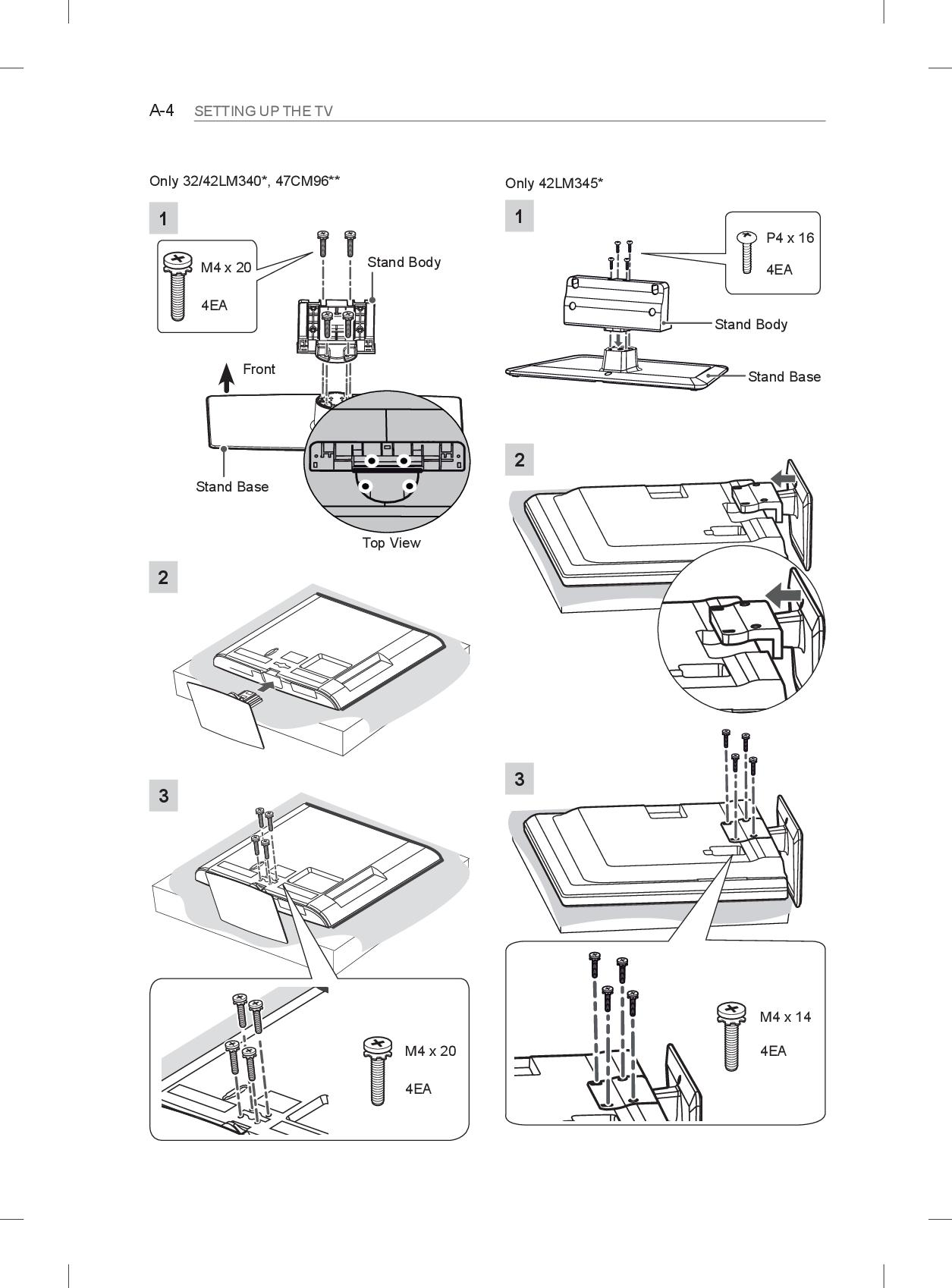 A-4 SETTING UP THE TV

Only 32/42LM340*, 47CM96**

1

M4 x 20

4EA

Stand Body

Front

Stand Base

Top View

2

3

M4 x 20

4EA

Only 42LM345*

1

P4 x 16

4EA

Stand Body

Stand Base

2

3

M4 x 14

4EA