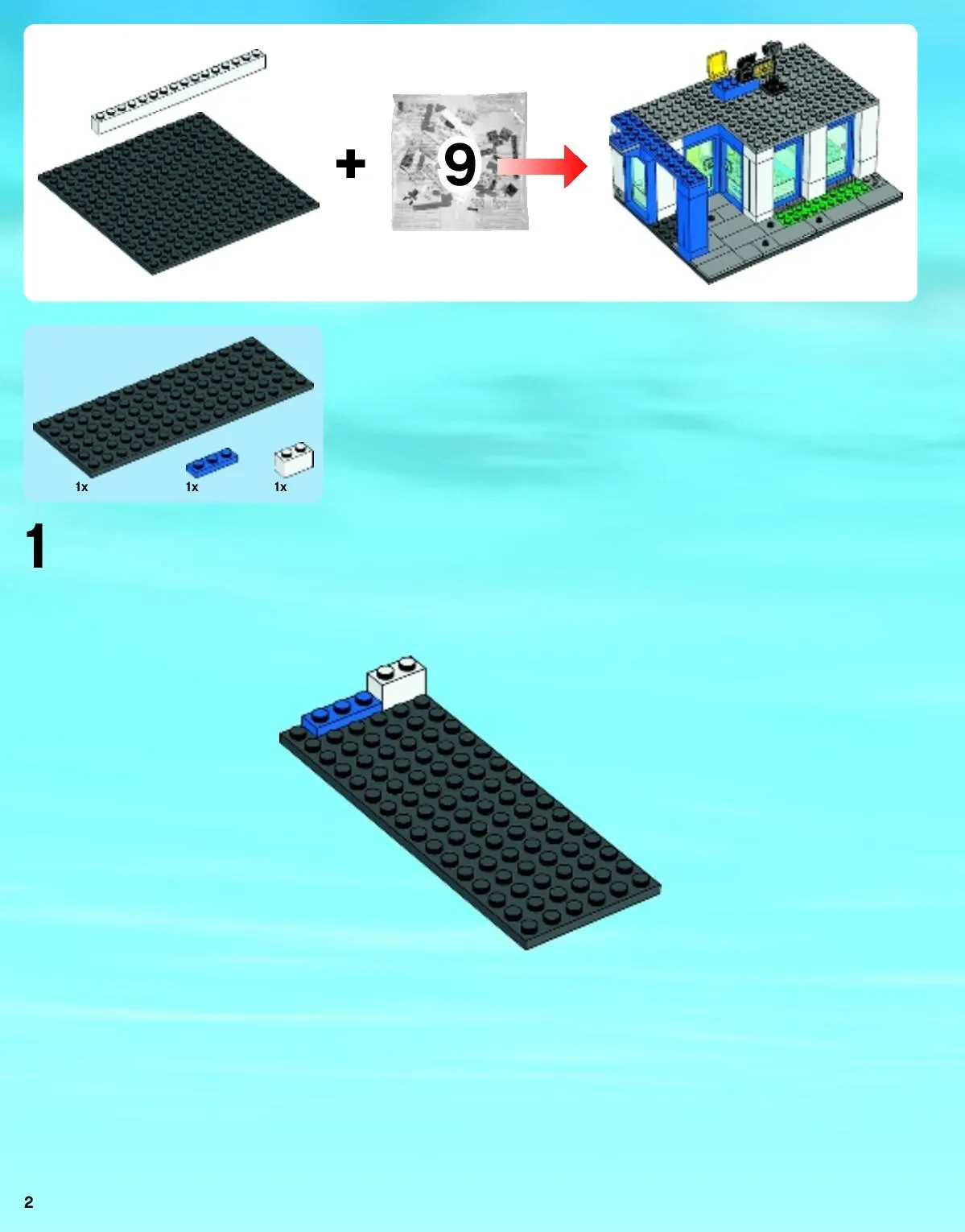 +
9

1x
1x
1x

1

2