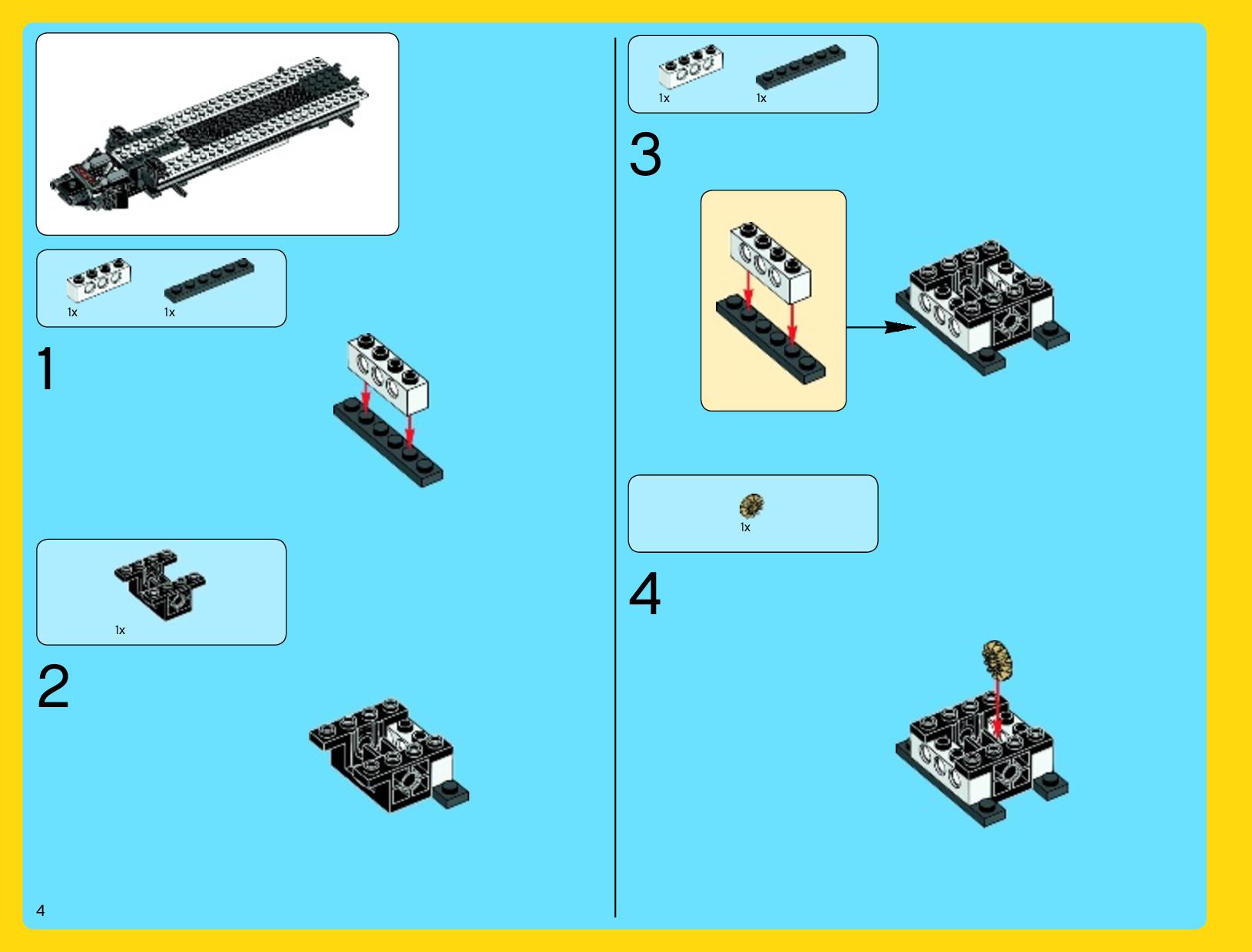 1x 1x

1

1x

2

4

1x 1x

3

1x

4