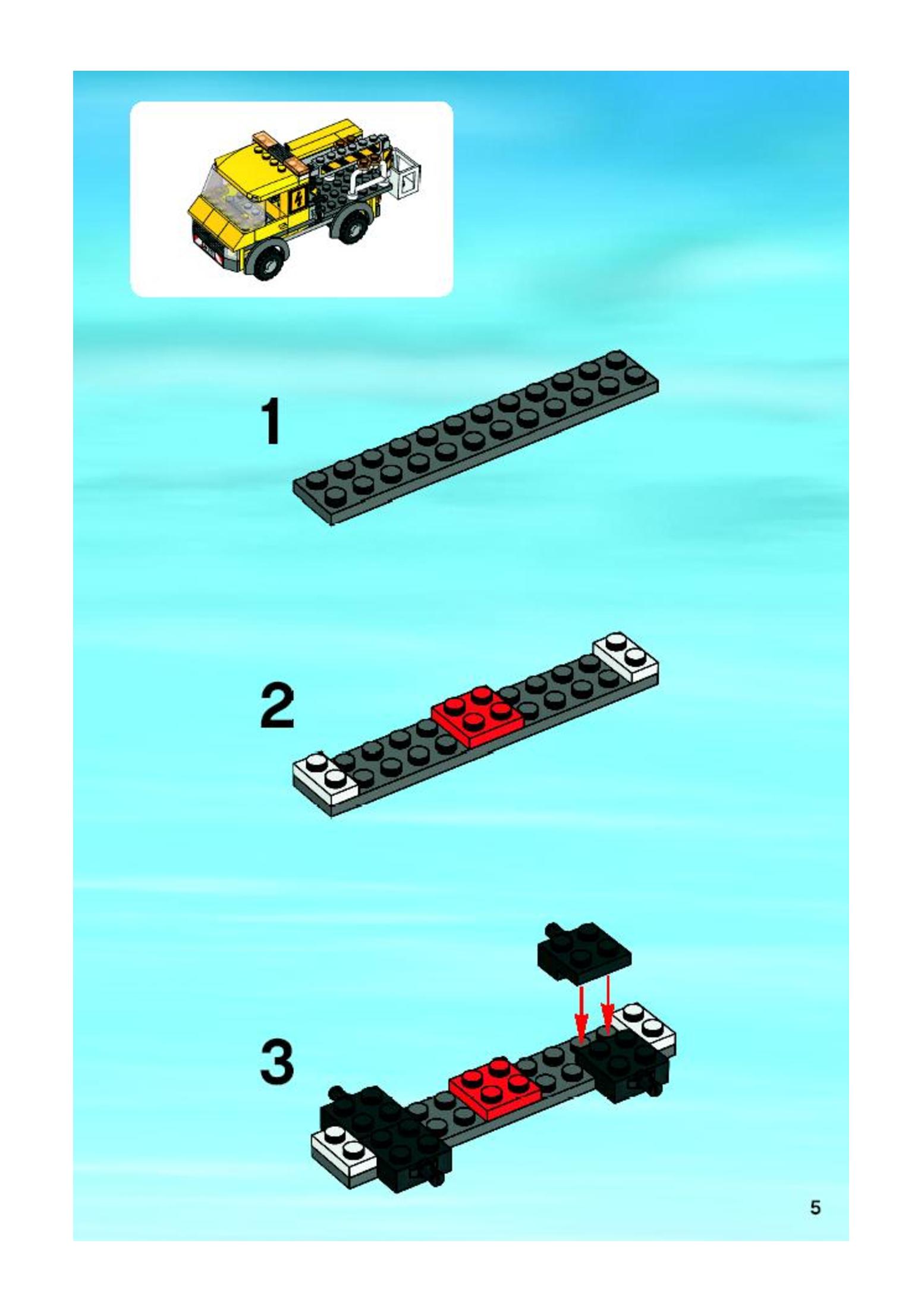 1

2

3

5