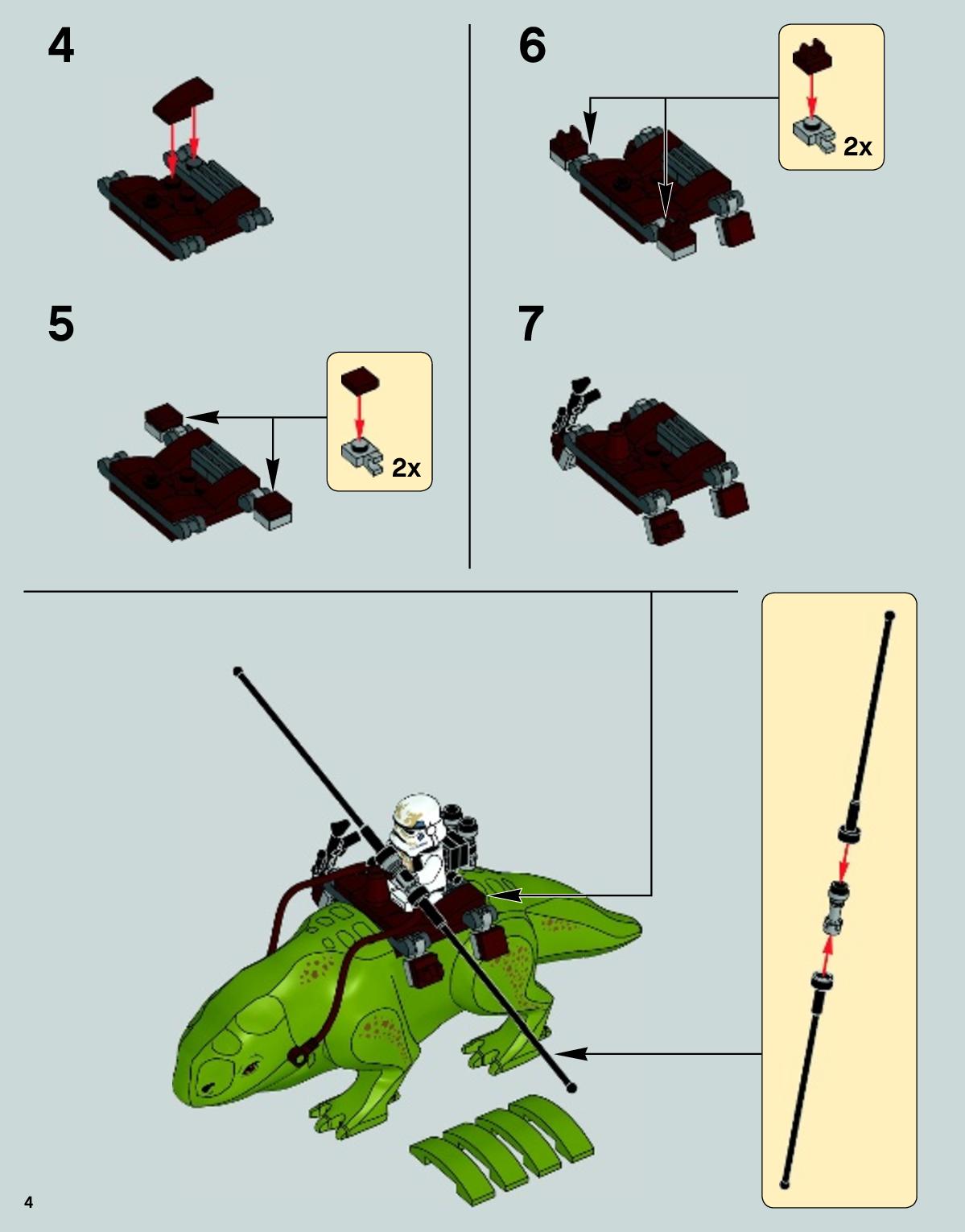 4

5

2x

6

2x

7

4