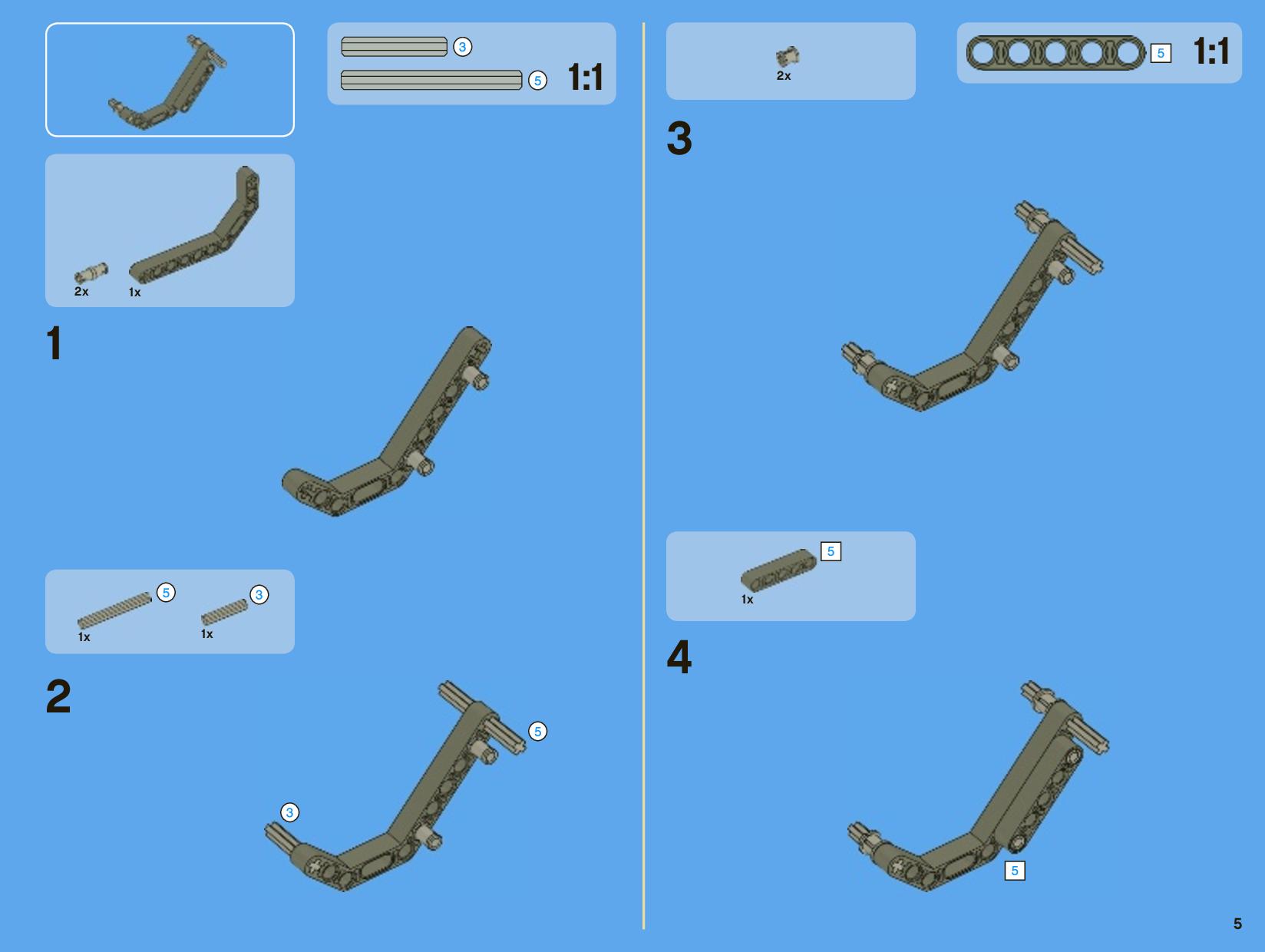 3
5
1:1

2x 1x

1

5 1x
3 1x

2

5
3

2x

5
1:1

3

5
1x

4

5

5