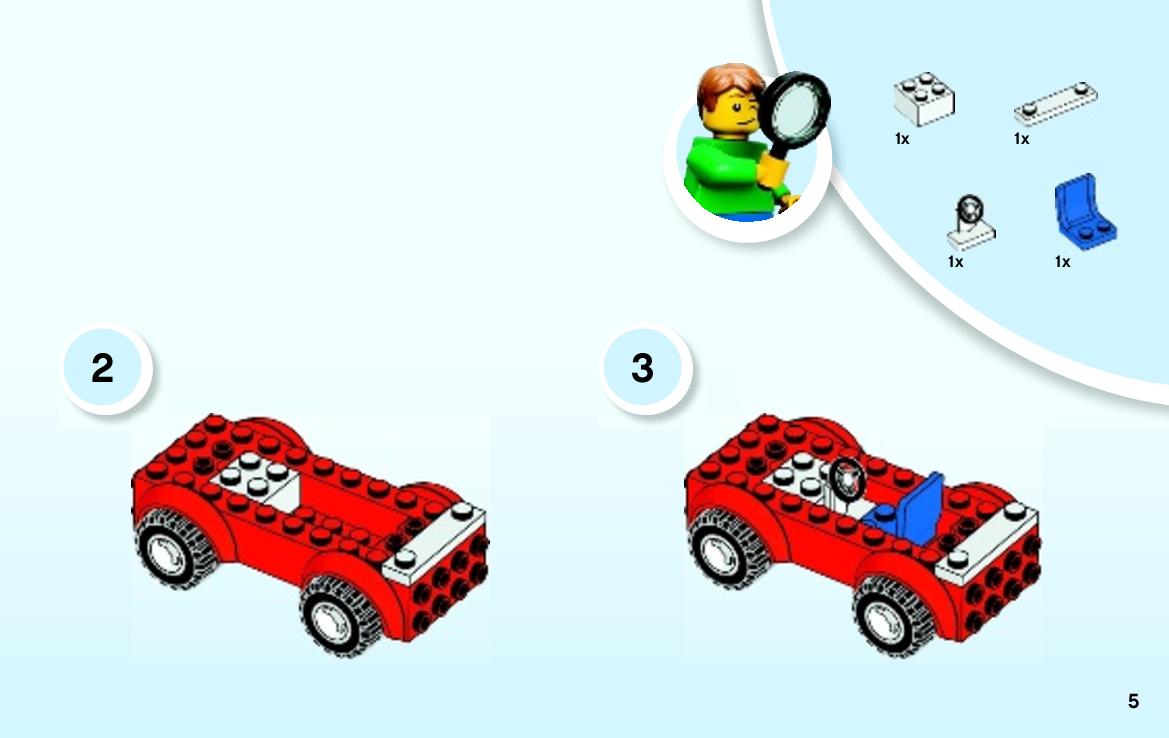 1x 1x

1x 1x

2

3

5