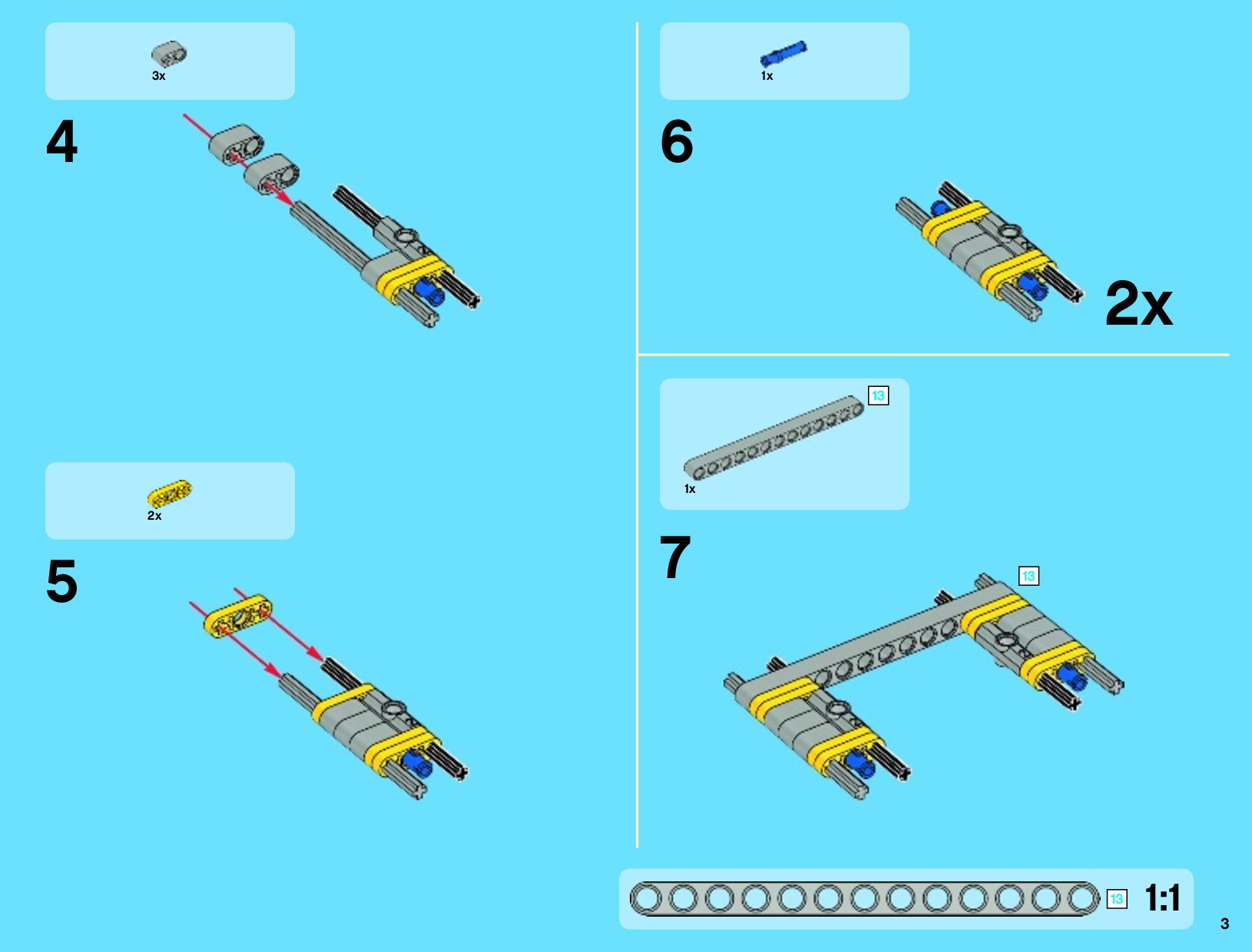 3x

4

2x

5

1x

6

2x

13

1x

7

13

13 1:1

3