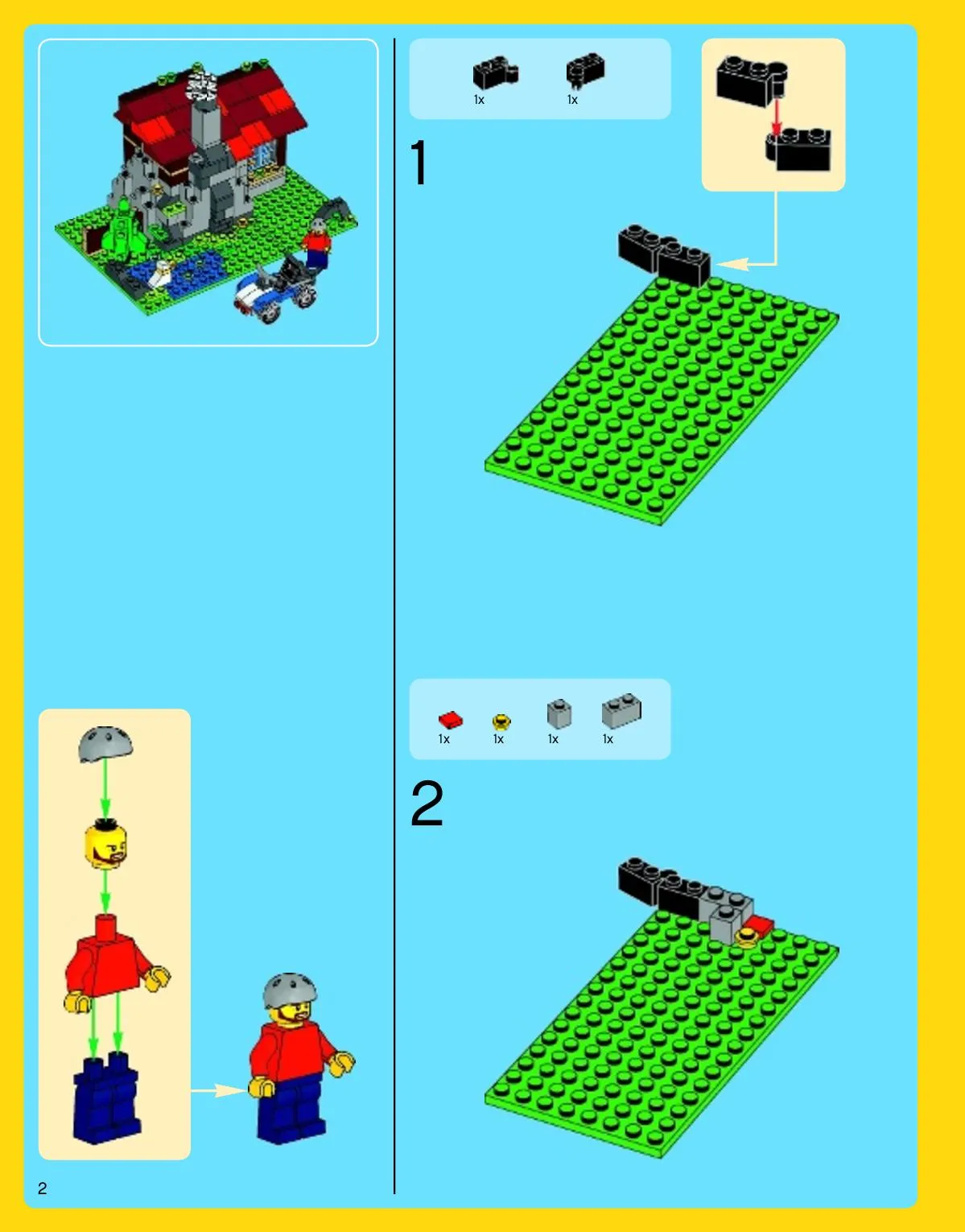 1x 1x

1

1x 1x 1x 1x

2

2