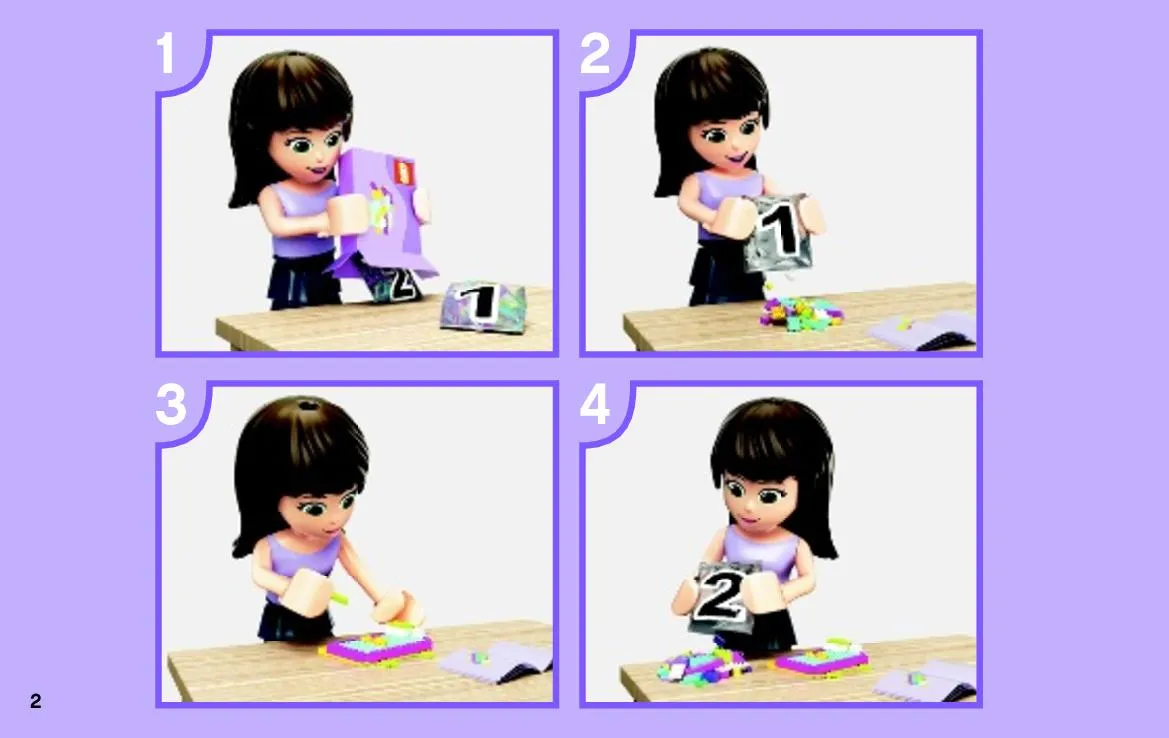 1

2

1

2

1

3

4

2

2